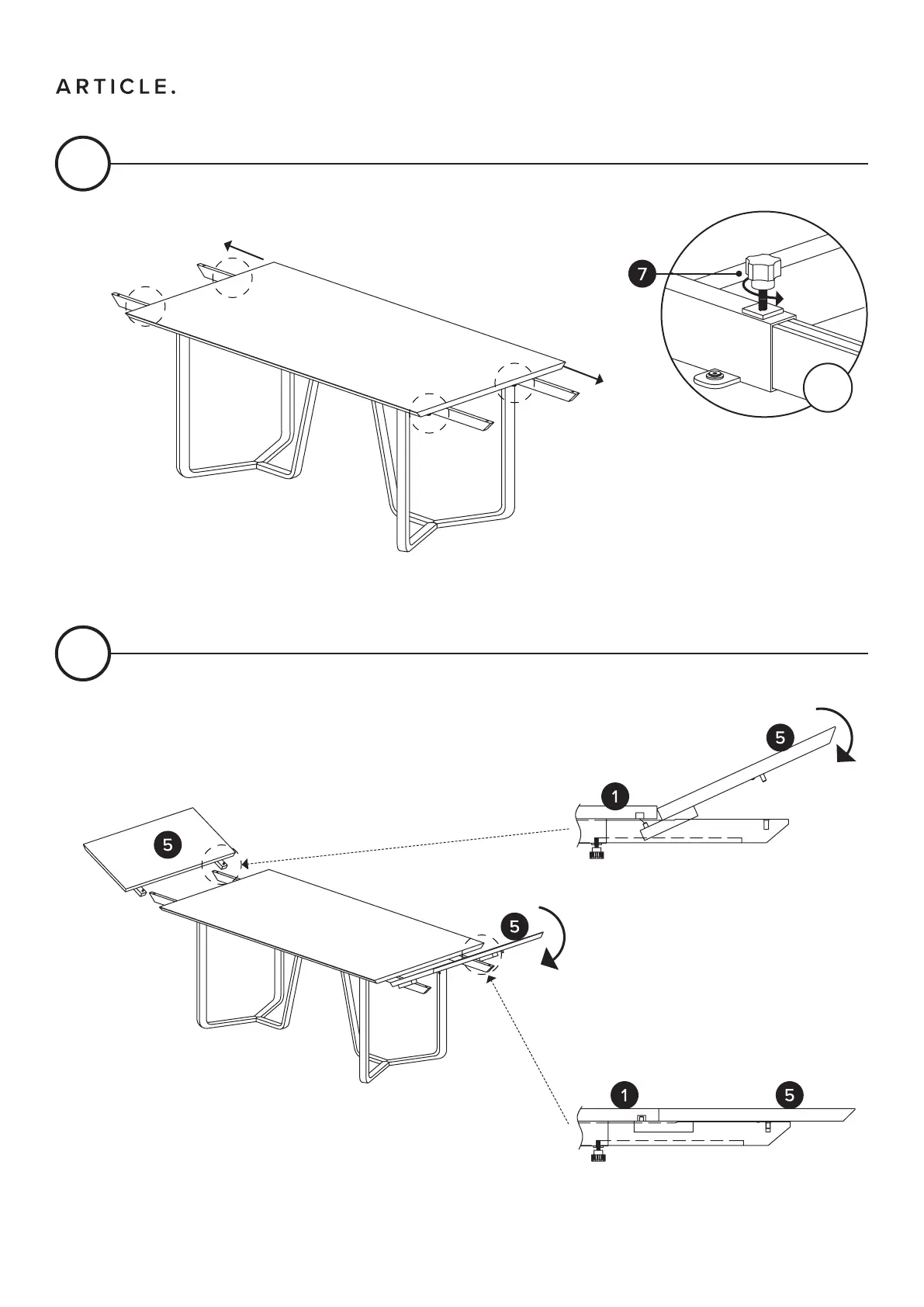 ARTICLE.

7

5

1

5

5

1

5