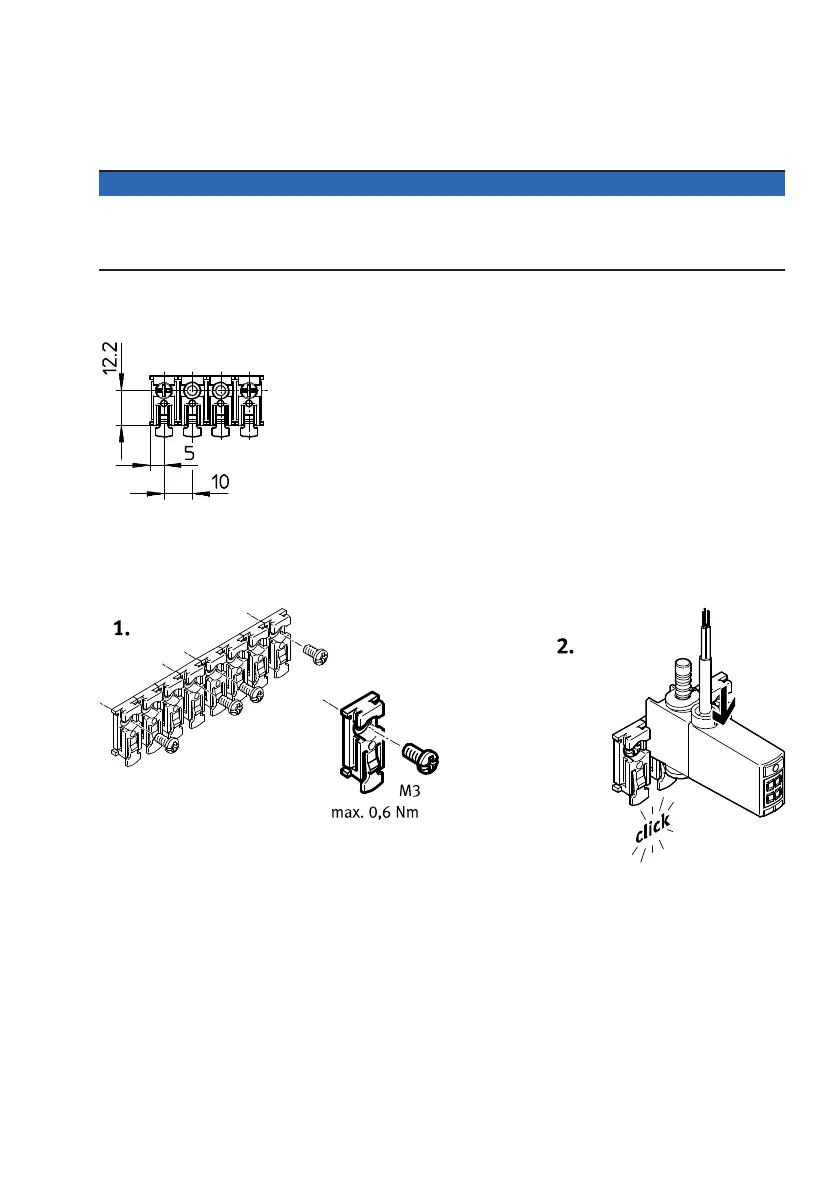 12.2

5

10

1.

M3

max. 0,6 Nm

2.

click