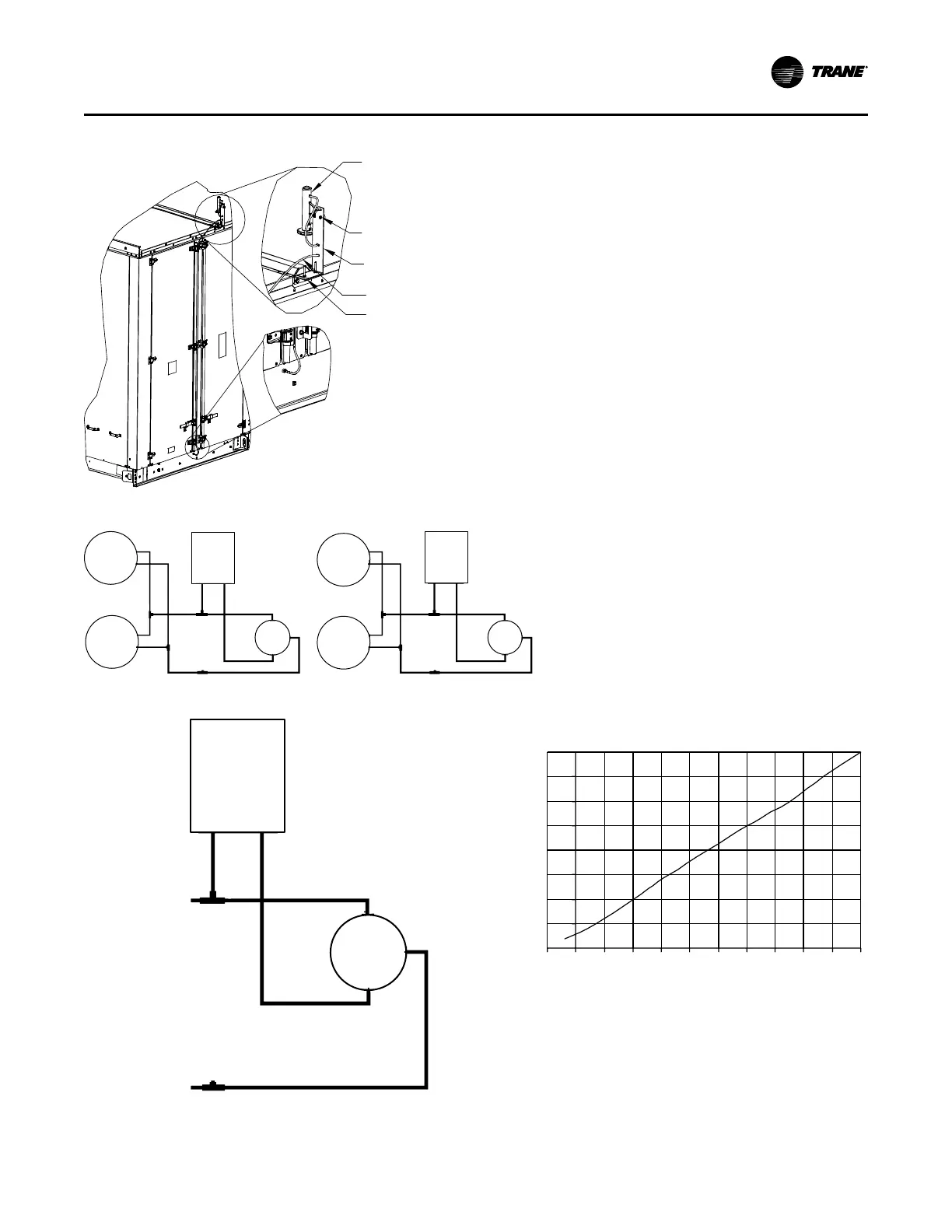 TRANE