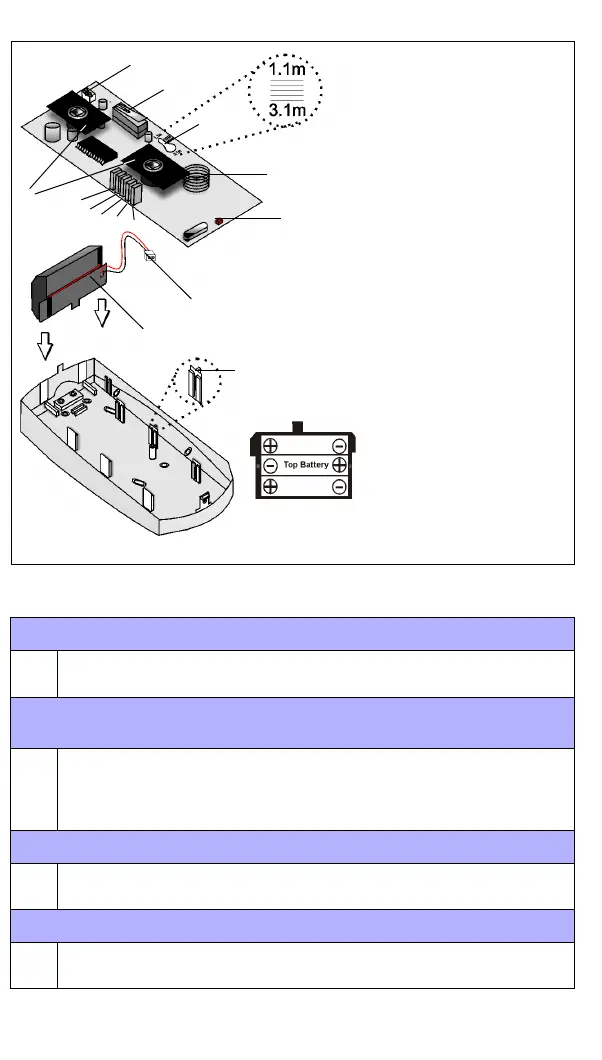 1.1m

3.1m

Top Battery