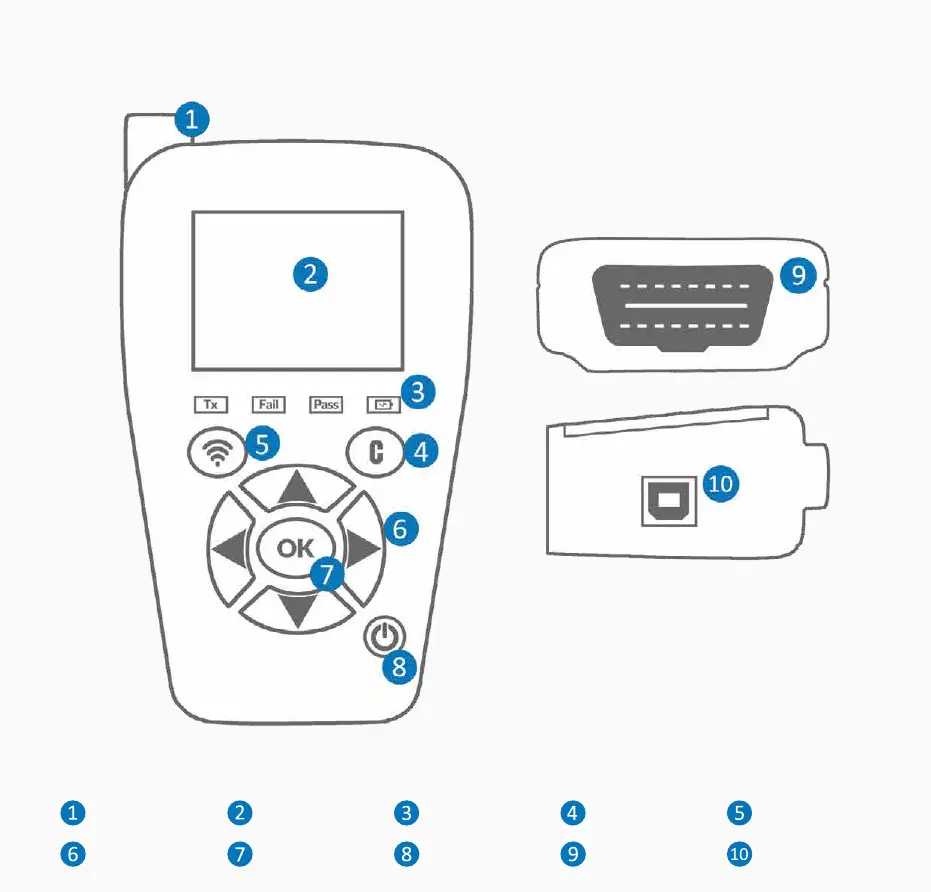 1
2
Tx Fail Pass
3
5
C 4
6
OK
7
8
9
10

1 2 3 4 5
6 7 8 9 10