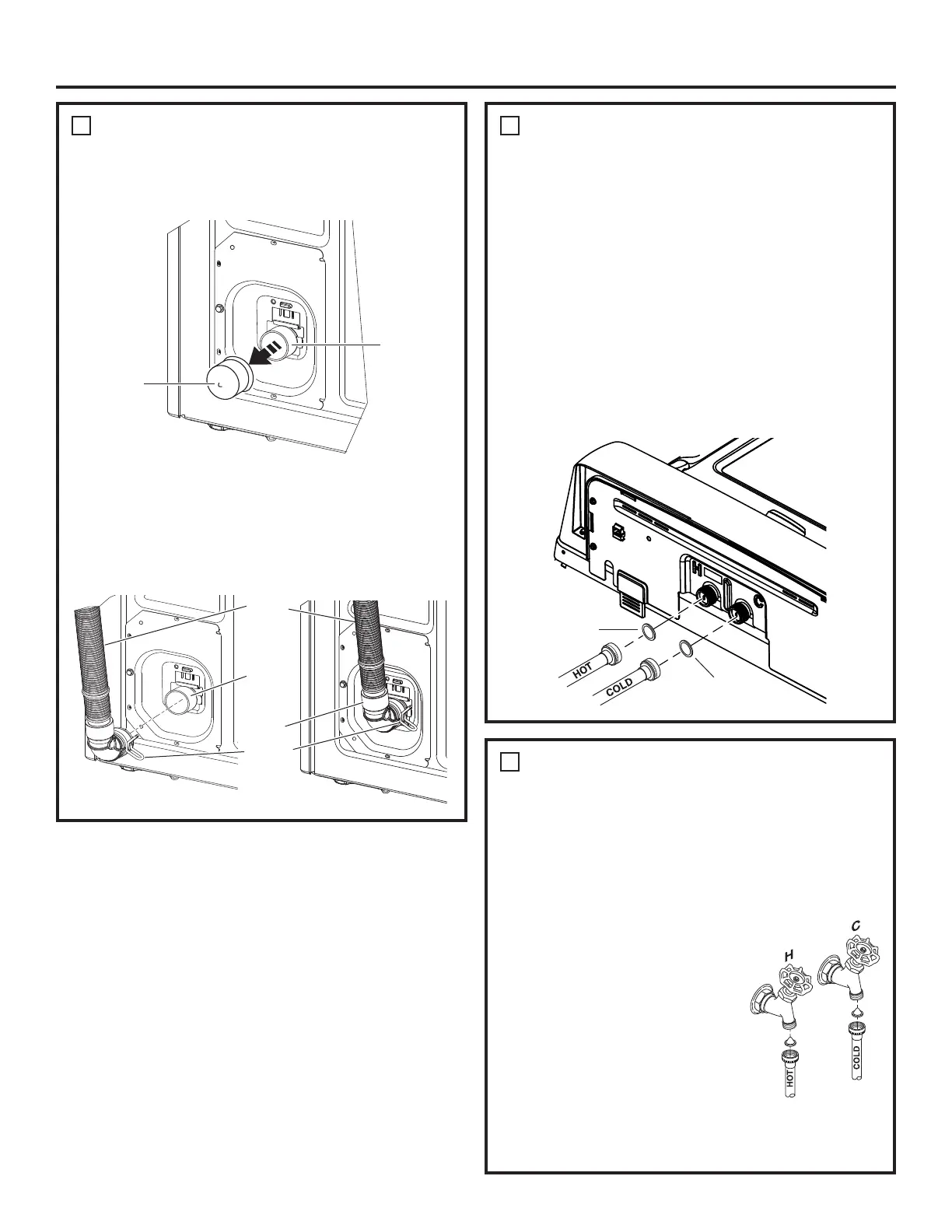 H

C

HOT

COLD

H

C

HOT

COLD