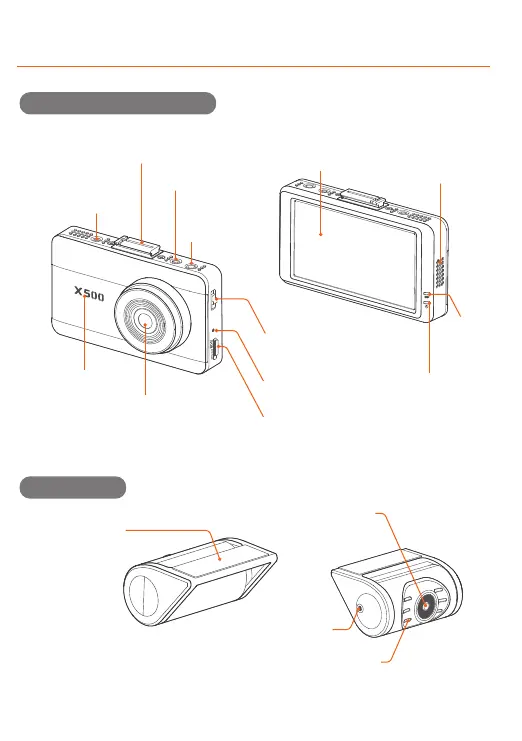 X500