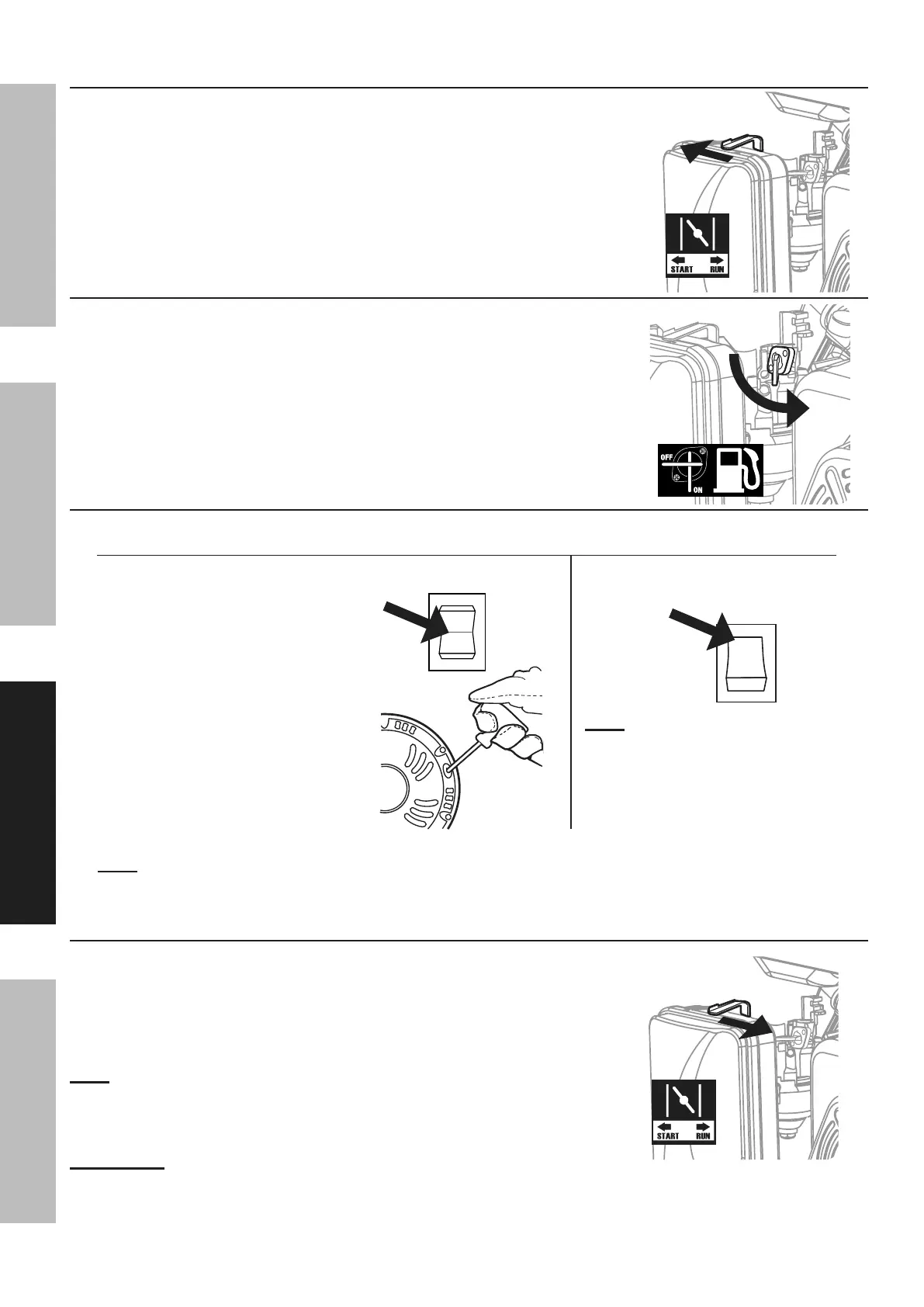 START RUN

OFF
ON

START RUN