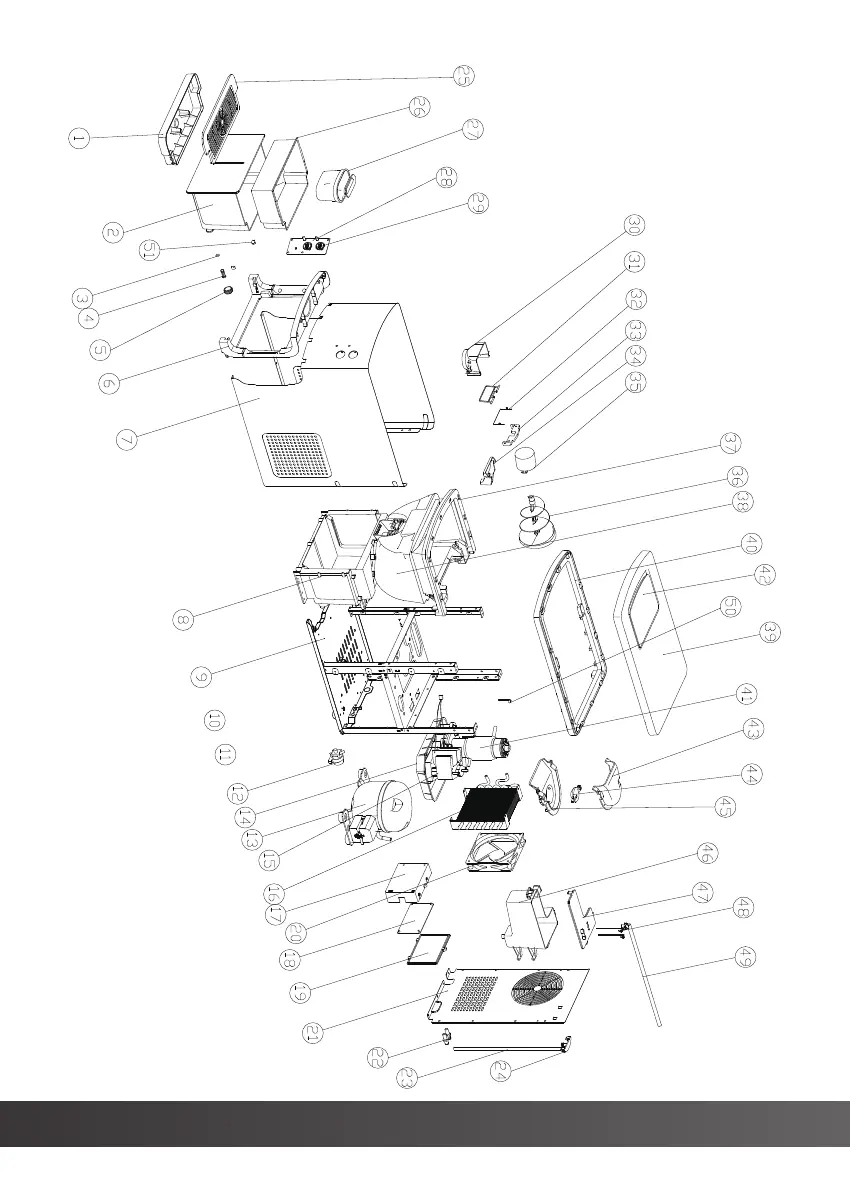 1
2
51
3
4
5
6
7
8
9
10
11
12
14
13
15
16
17
20
18
19
21
22
23
24
25
26
27
28
29
30
31
32
33
34
35
37
36
38
40
42
50
39
41
43
44
45
46
47
48
49