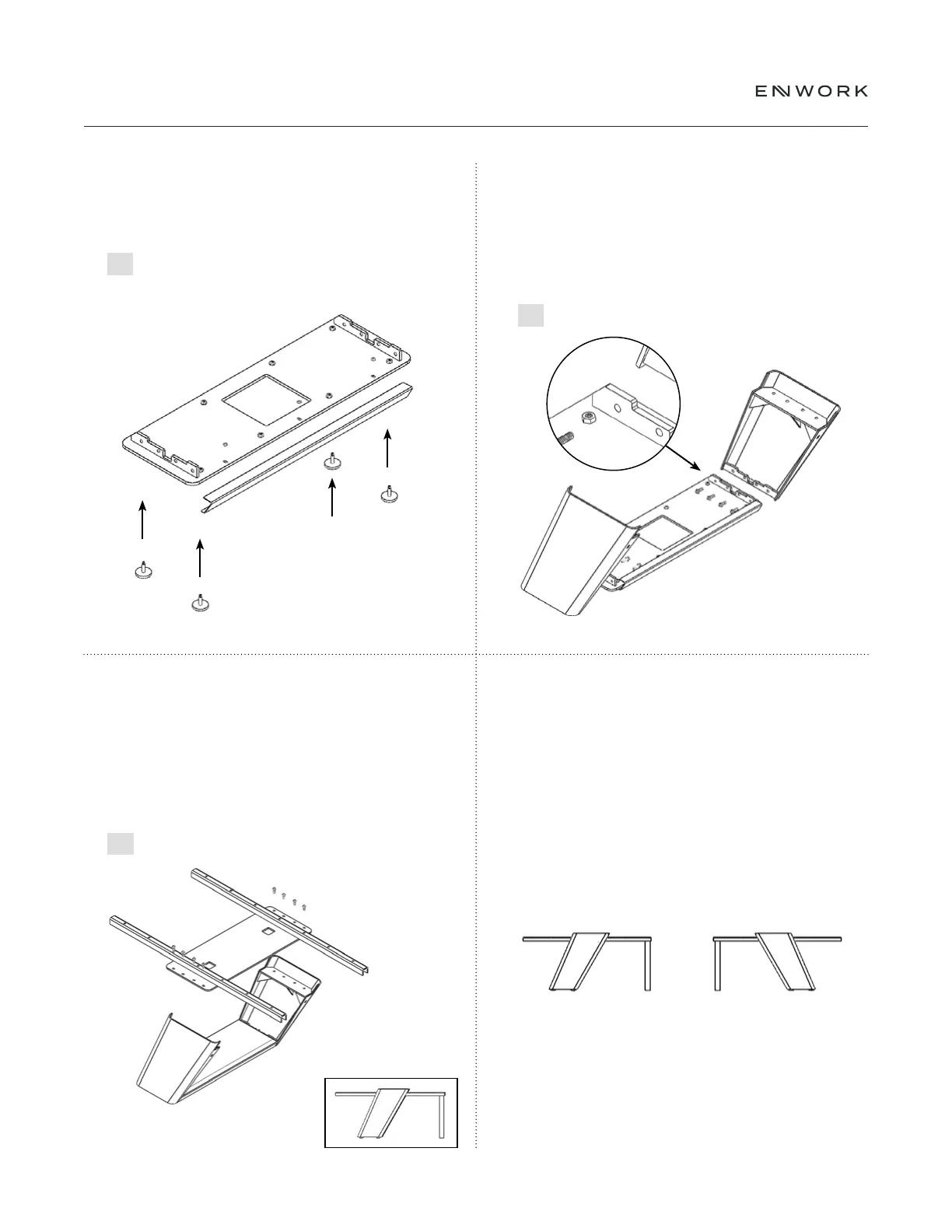 ENWORK