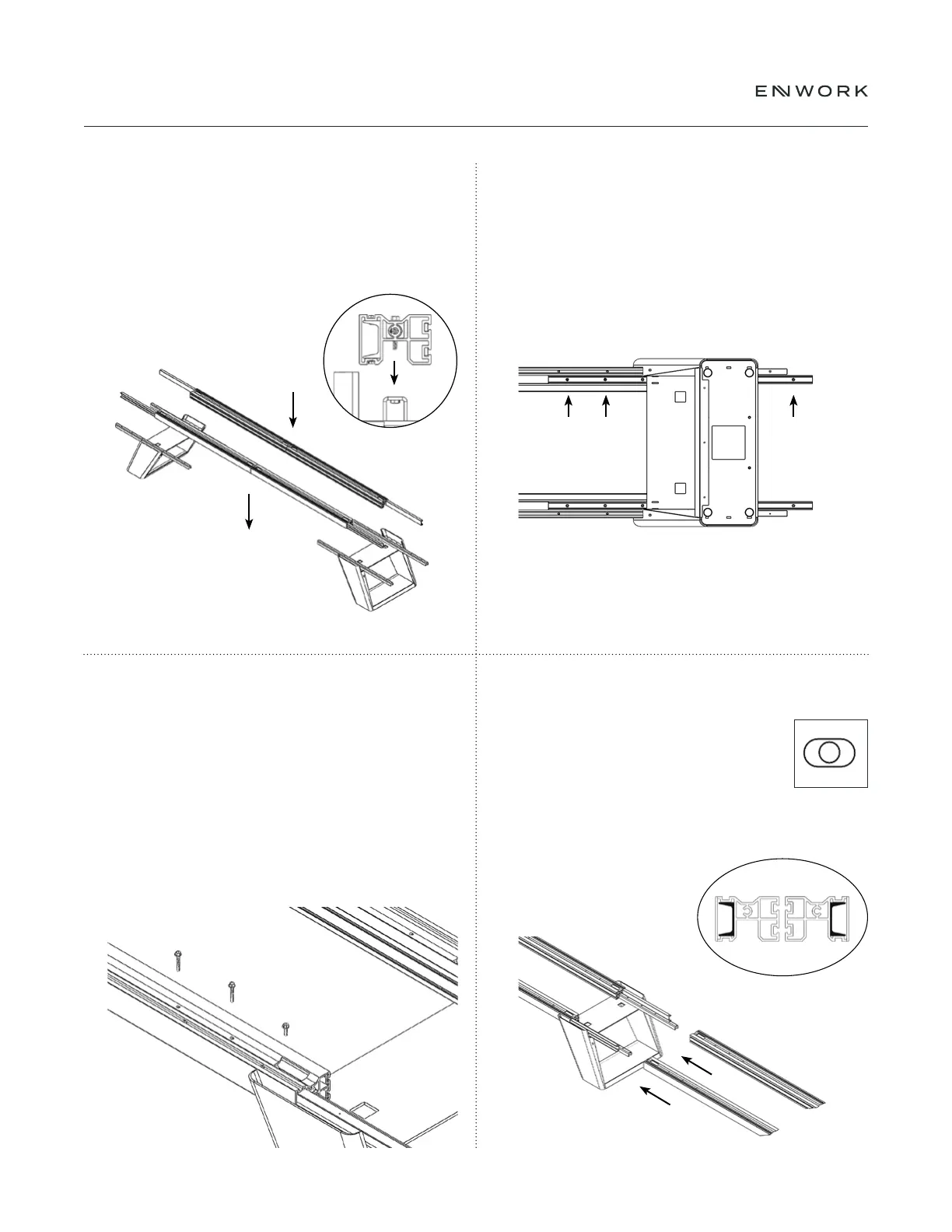 ENWORK