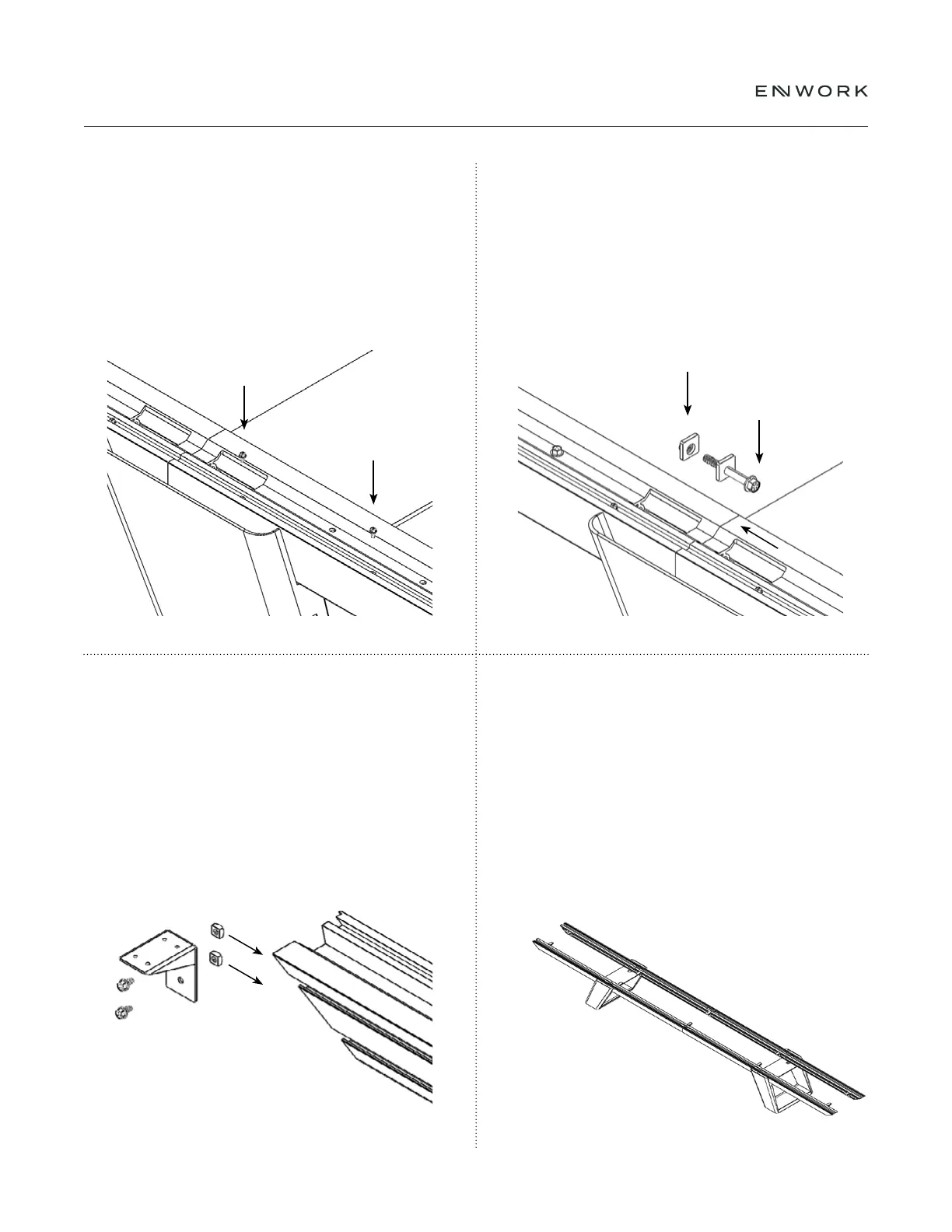 ENWORK