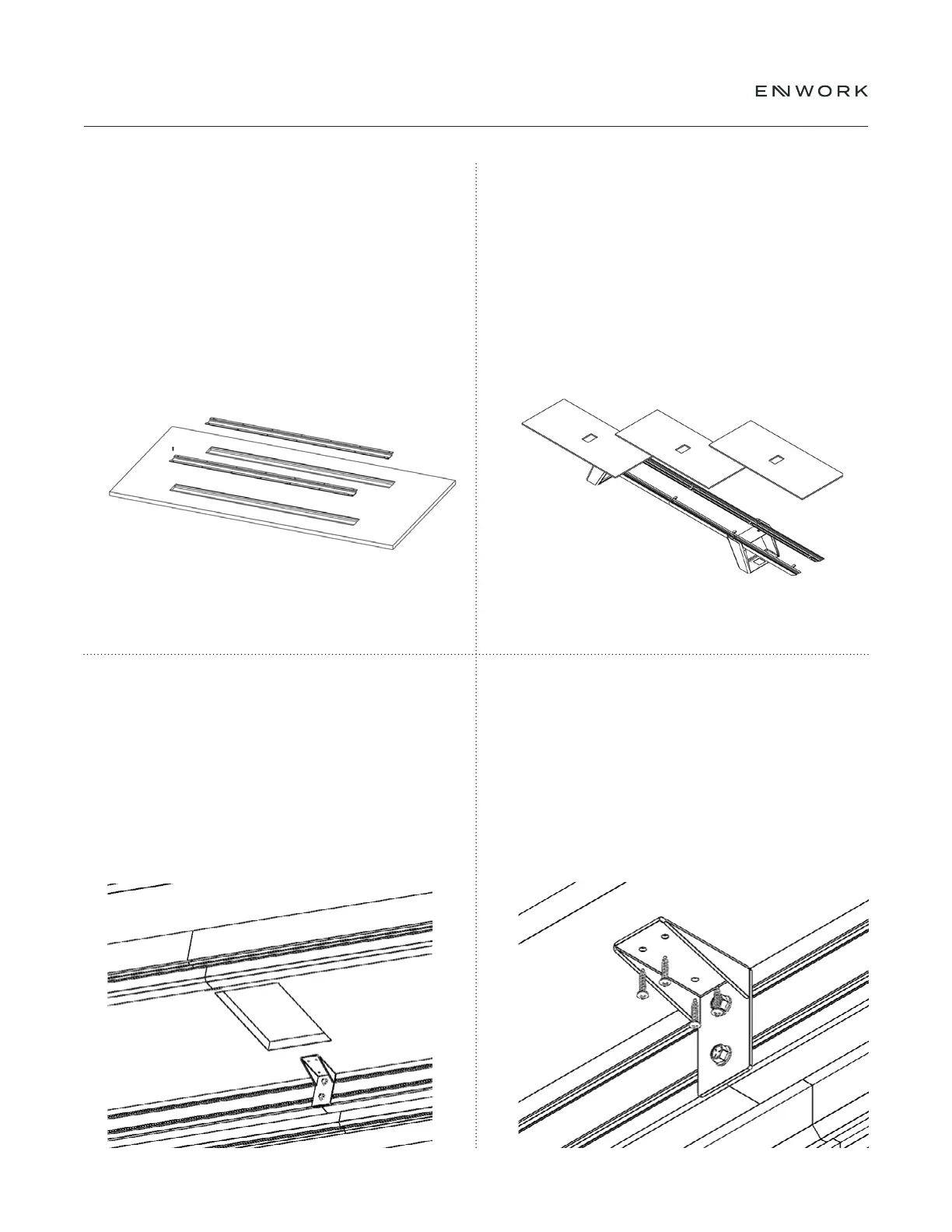 ENWORK