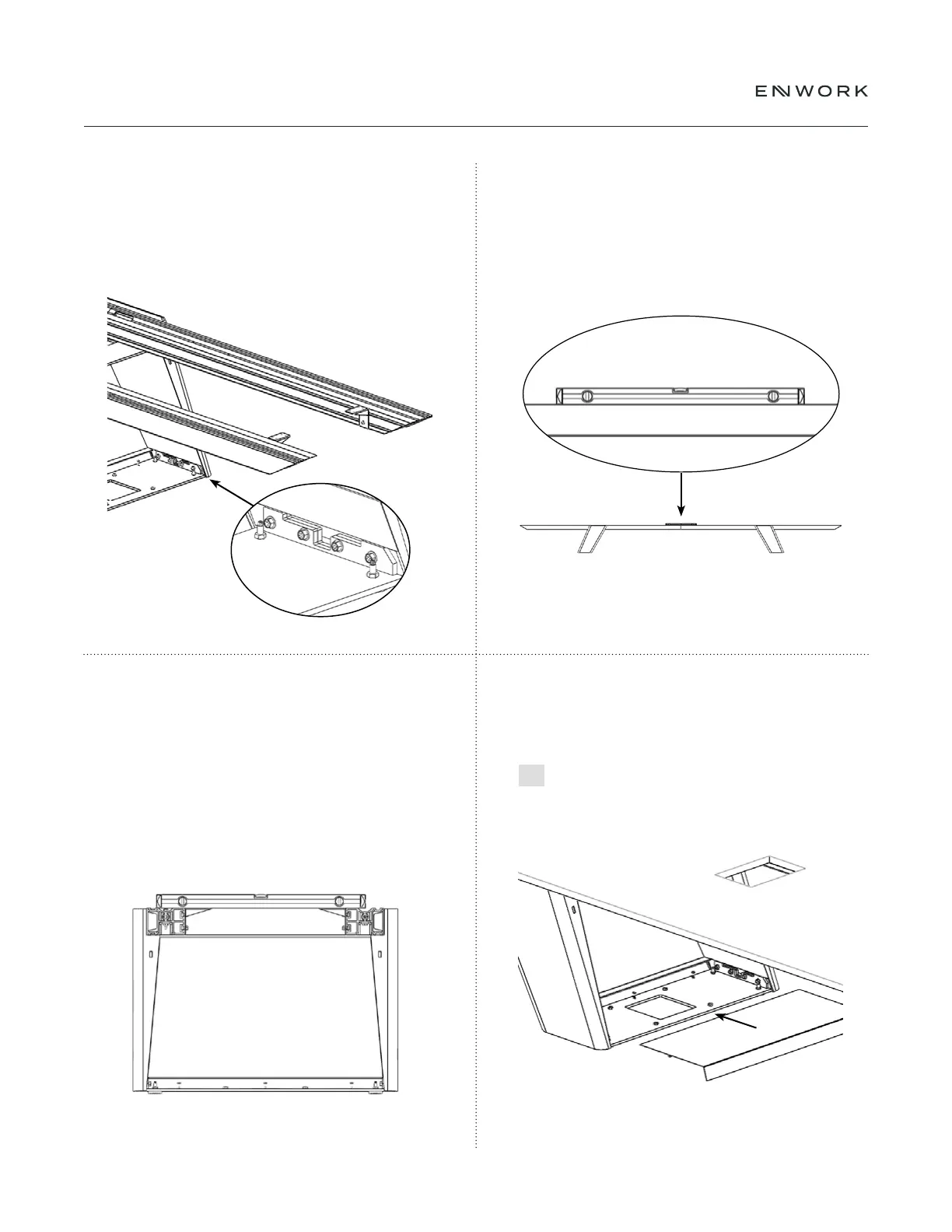 ENWORK