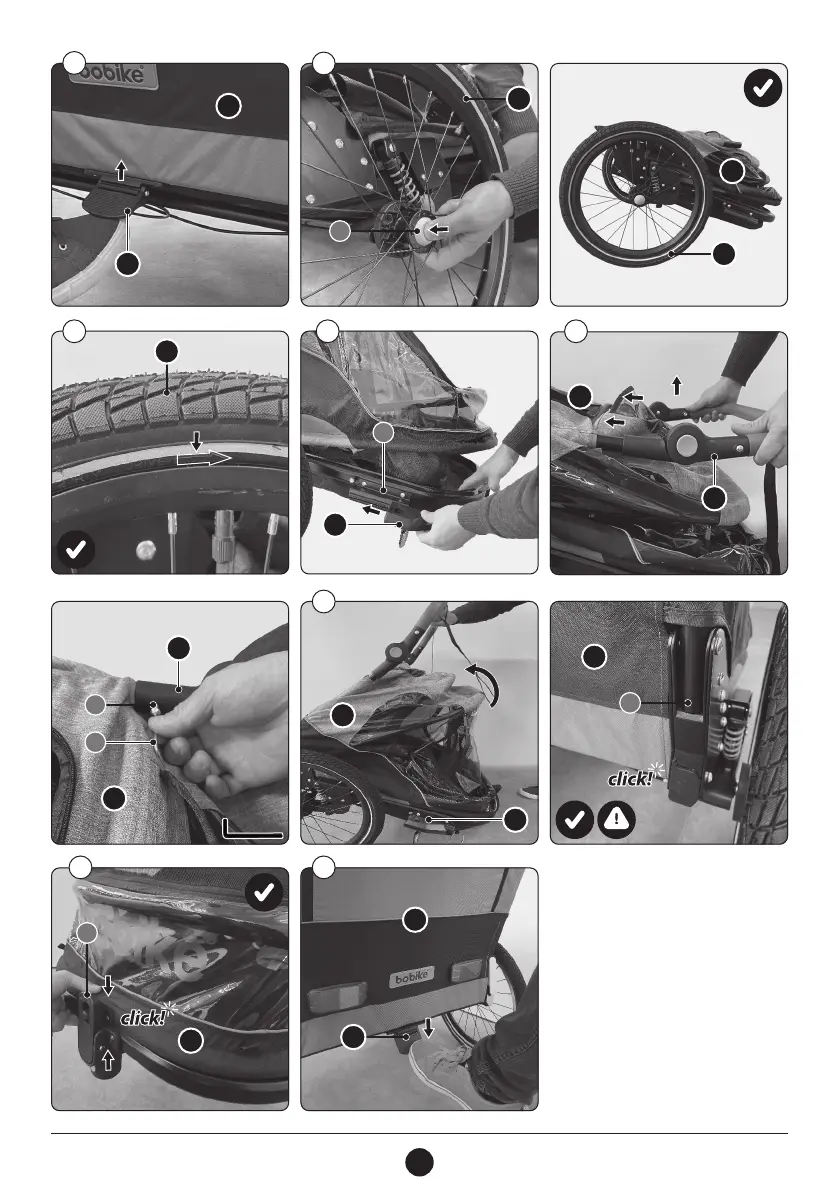 bobike

click!

click!

bobike