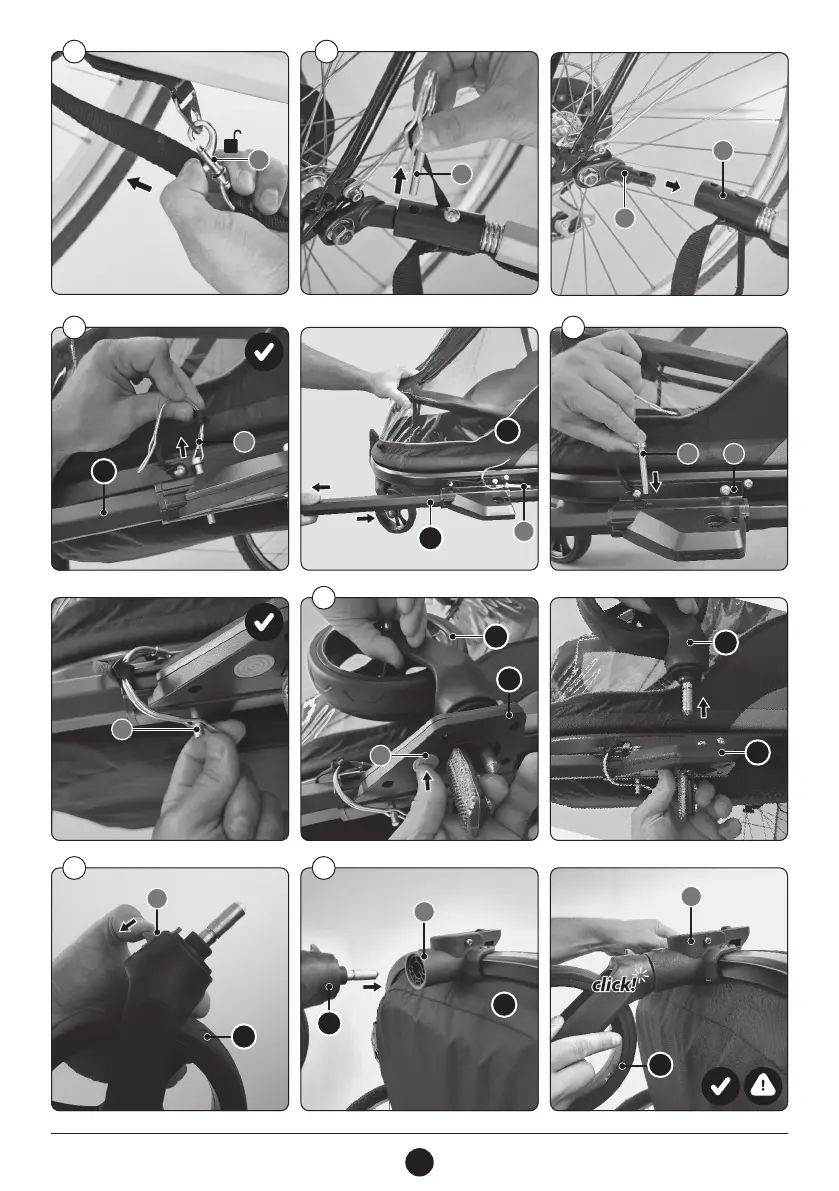 click!