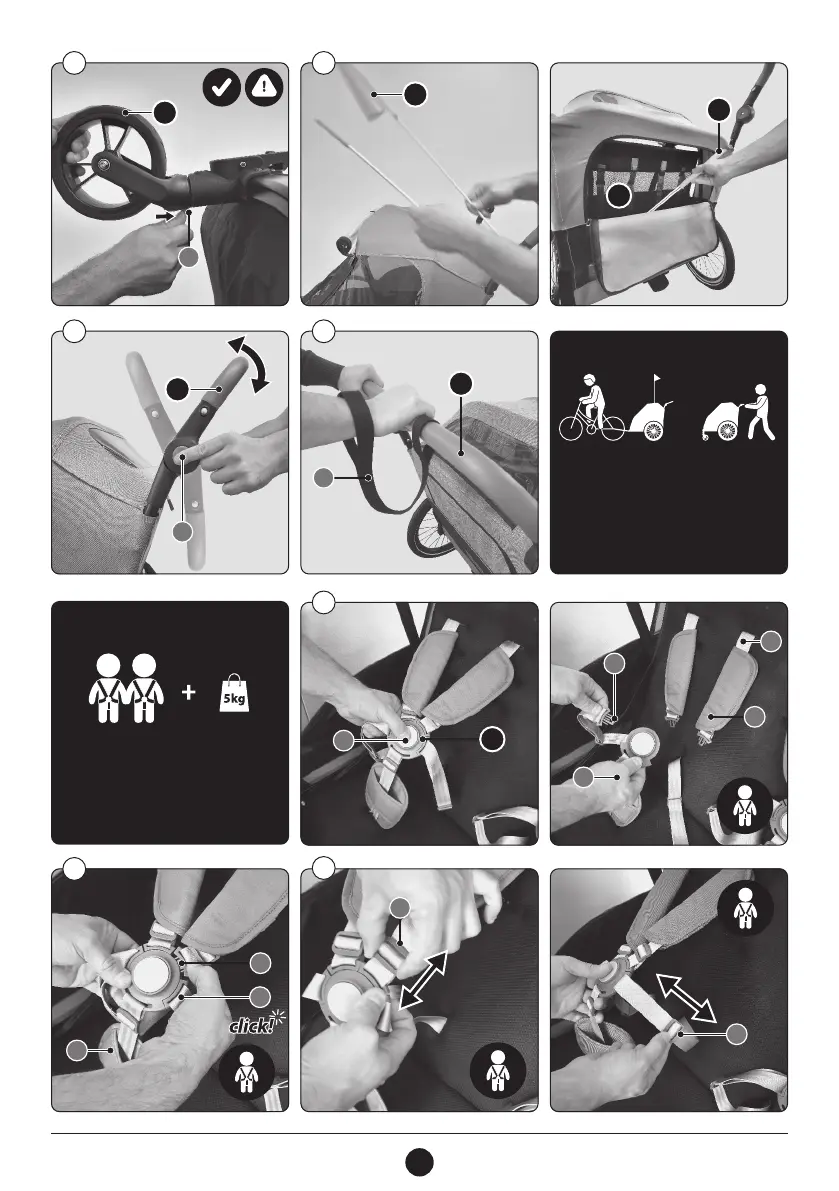 5kg

click!