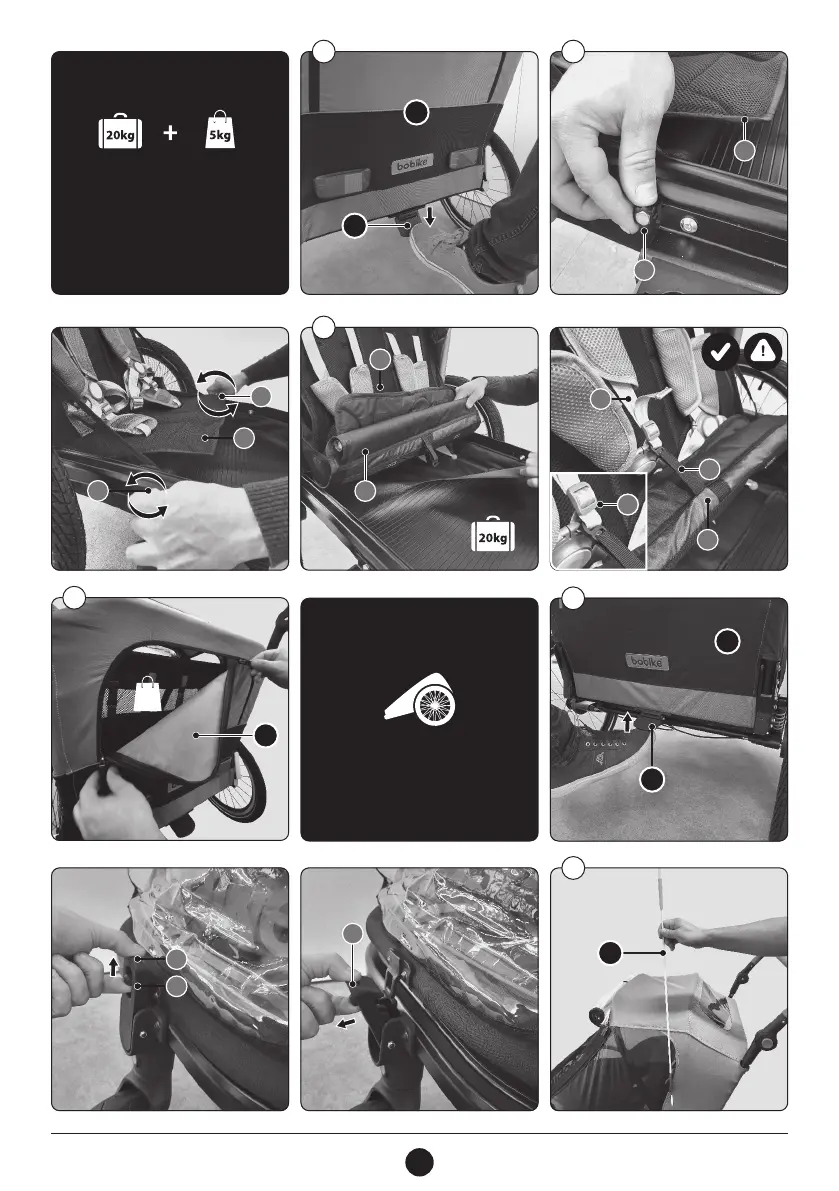 20kg + 5kg

bobike

20kg

bobike