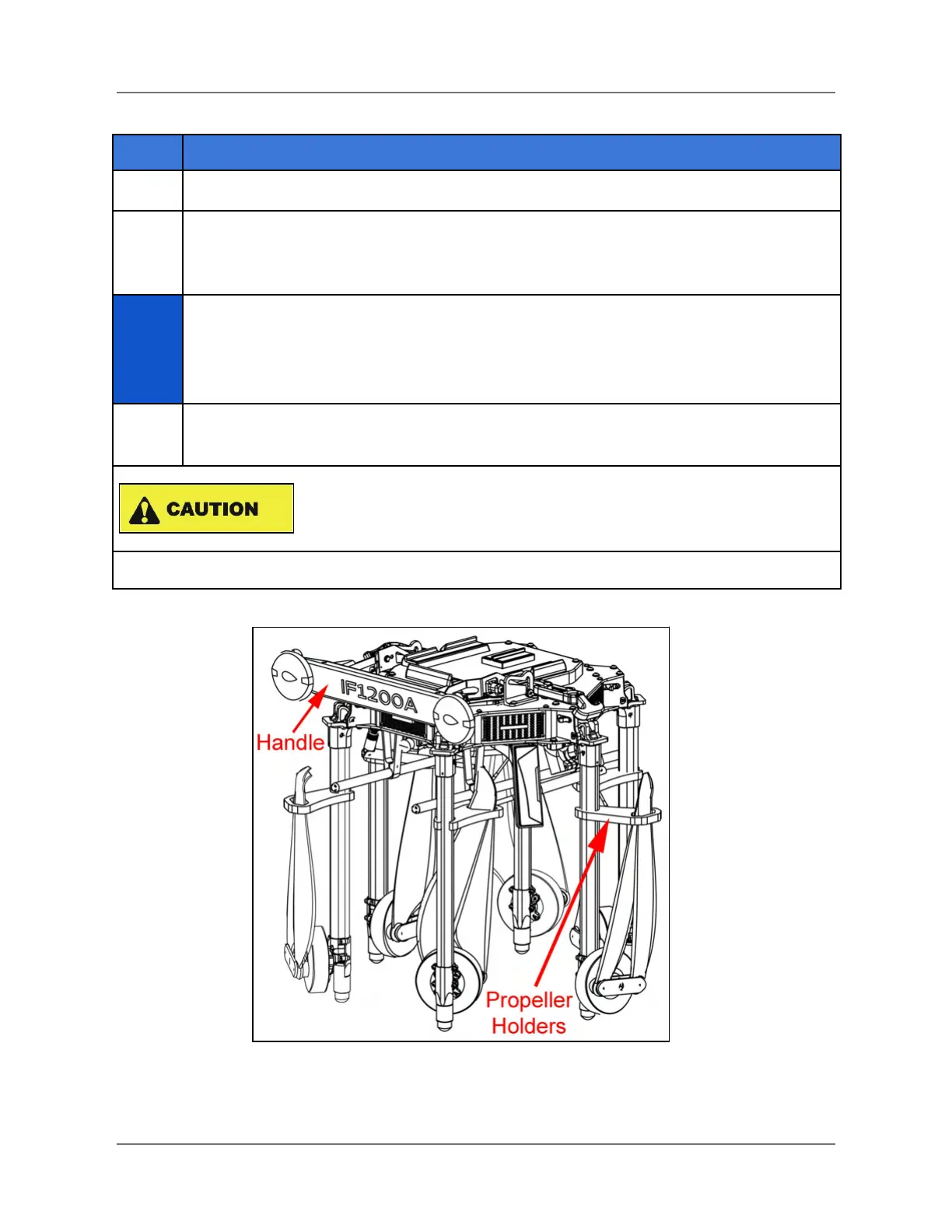 CAUTION

IF1200A

Handle

Propeller Holders