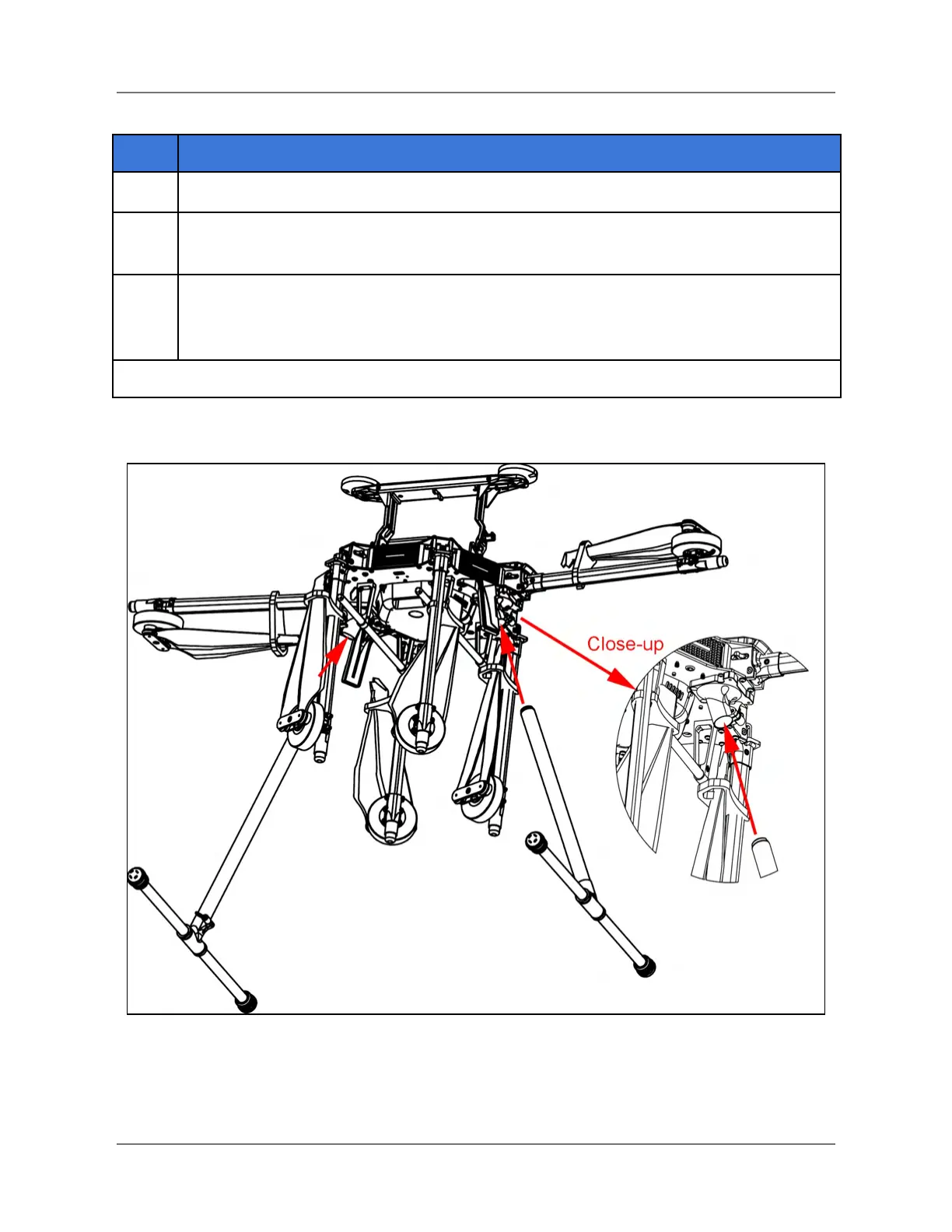 Close-up