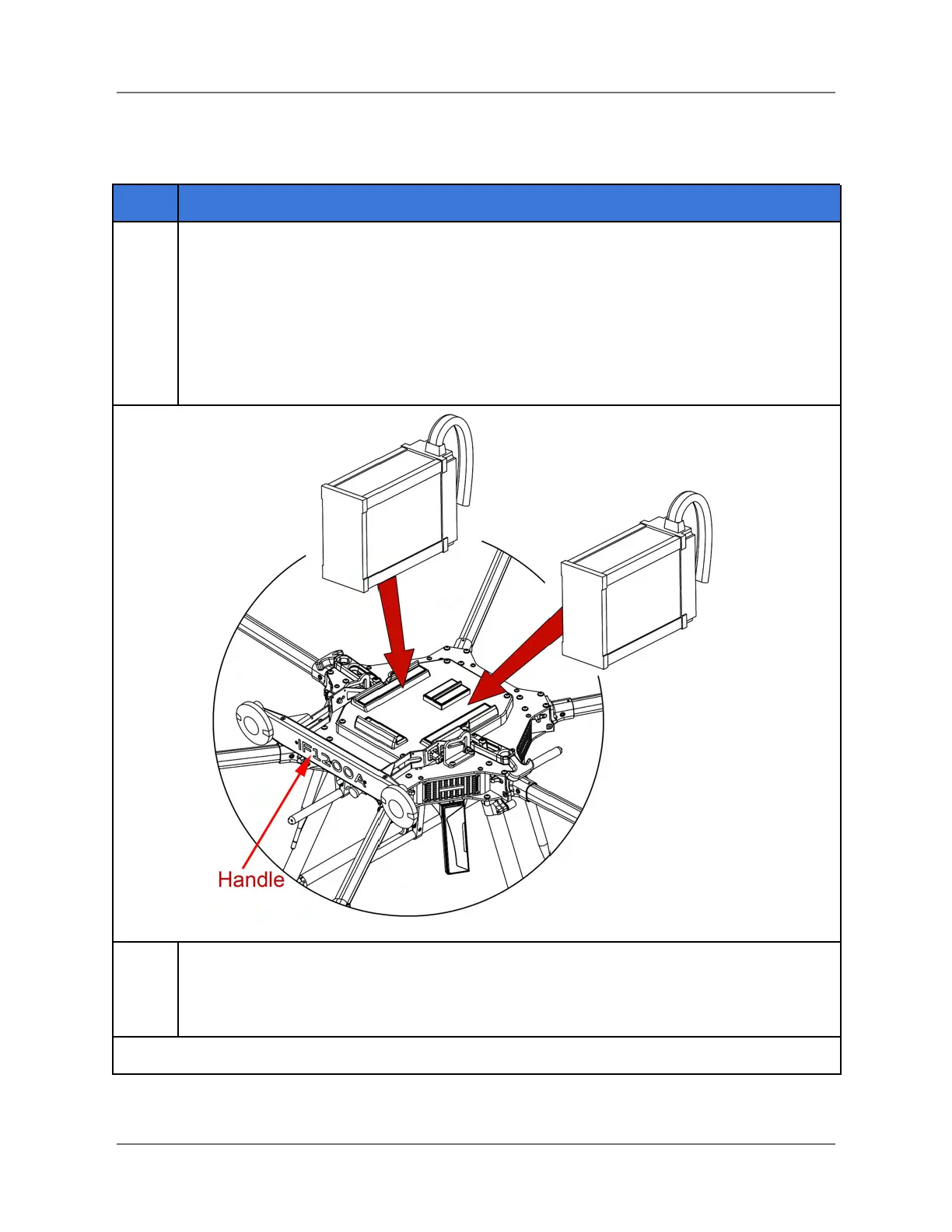 IF1200A

Handle