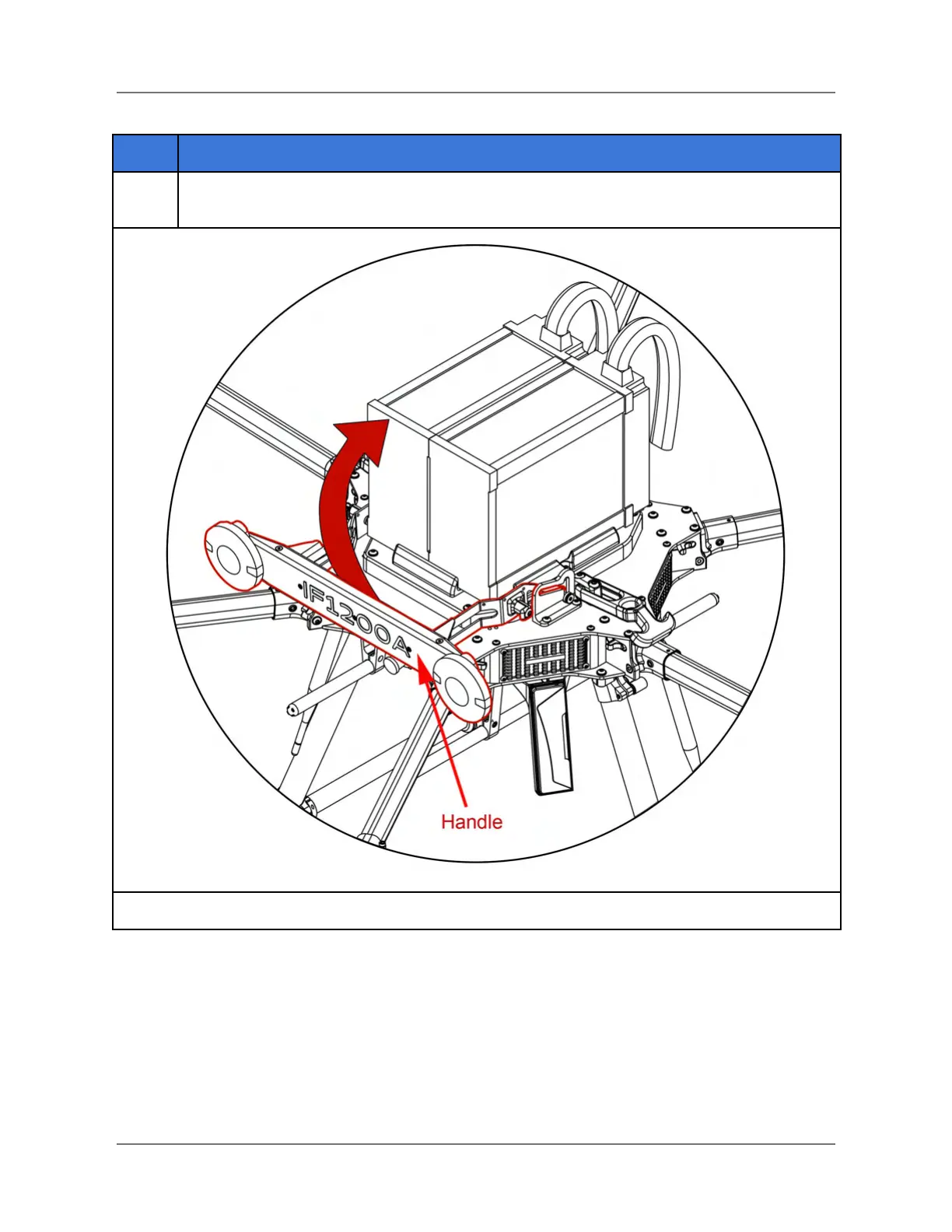 IF1200A

Handle