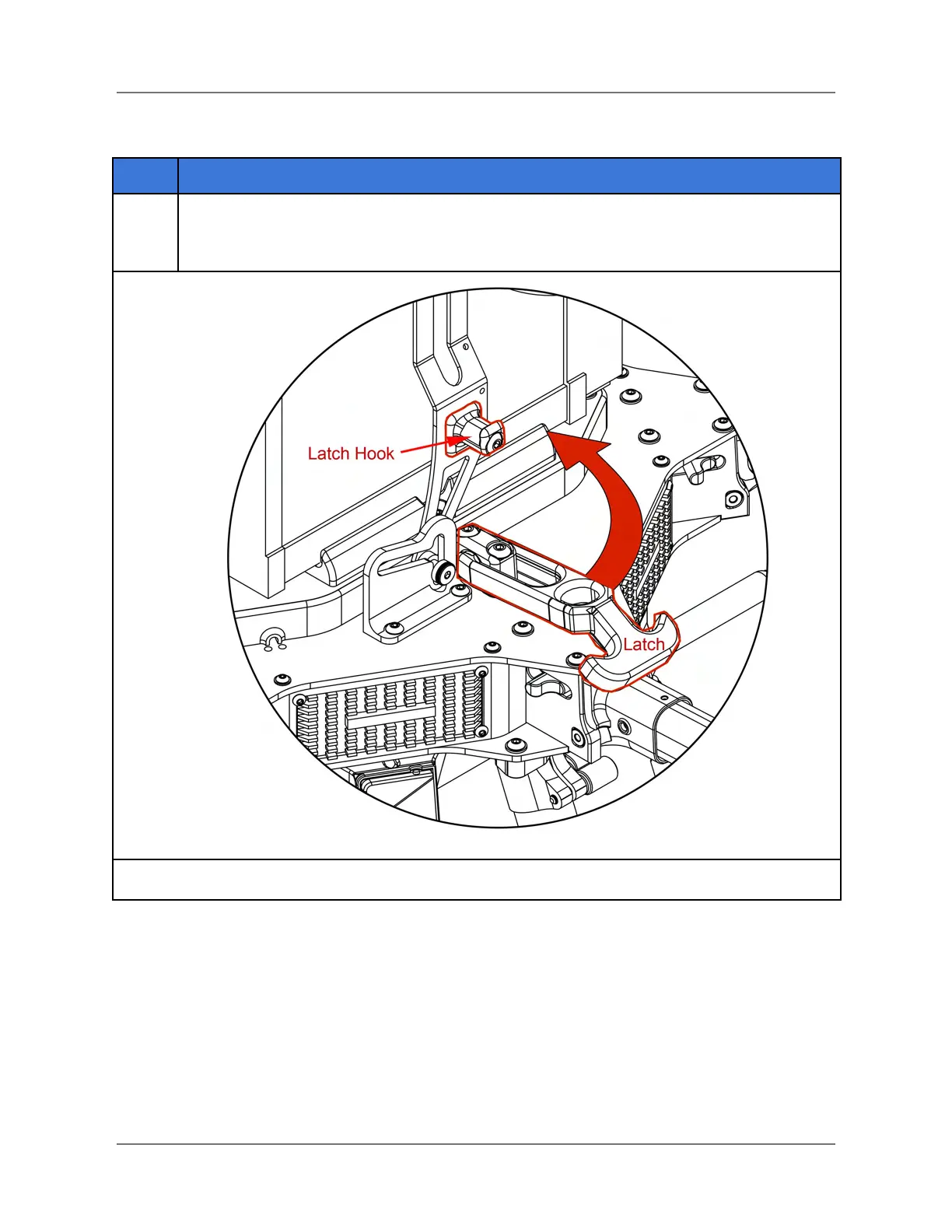 Latch Hook

Latch