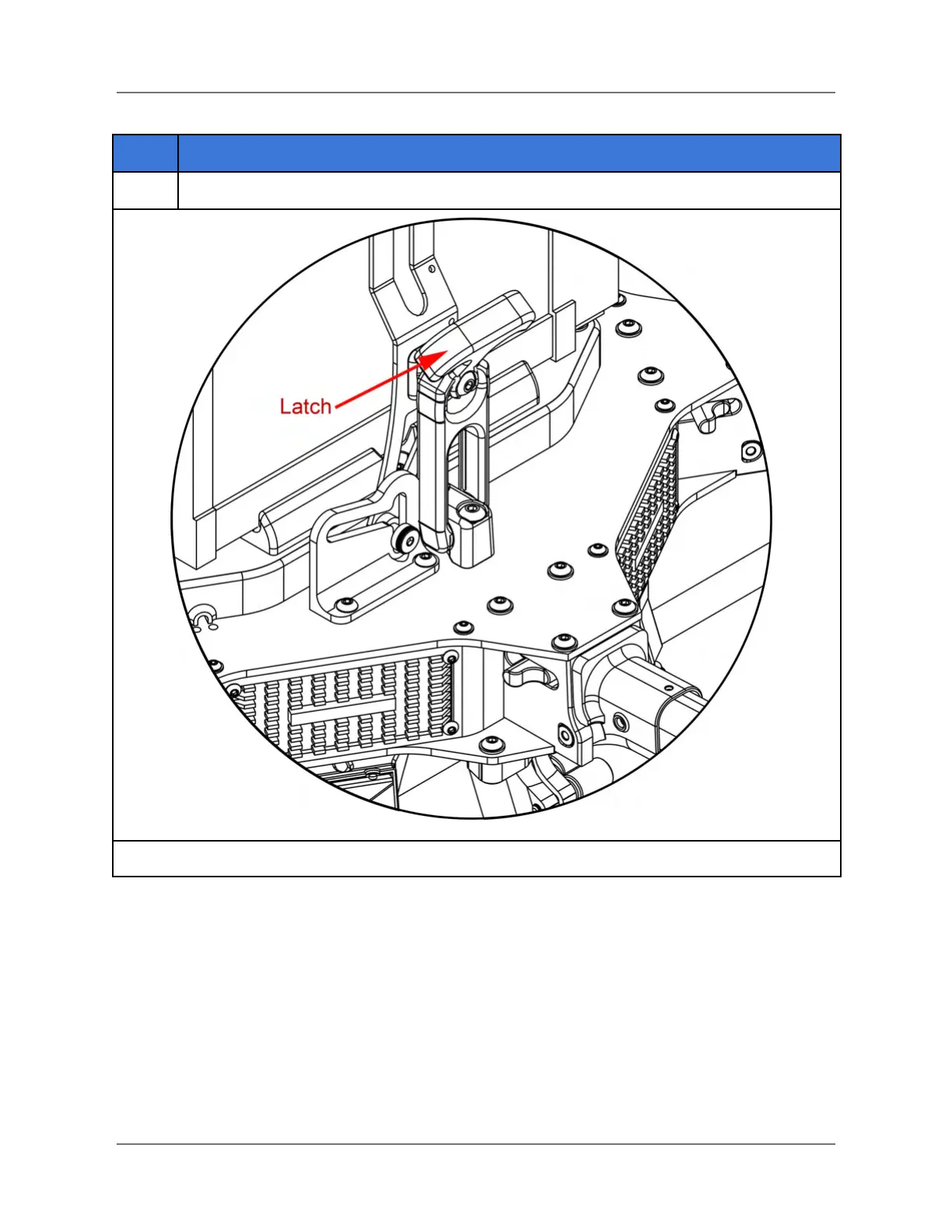 Latch