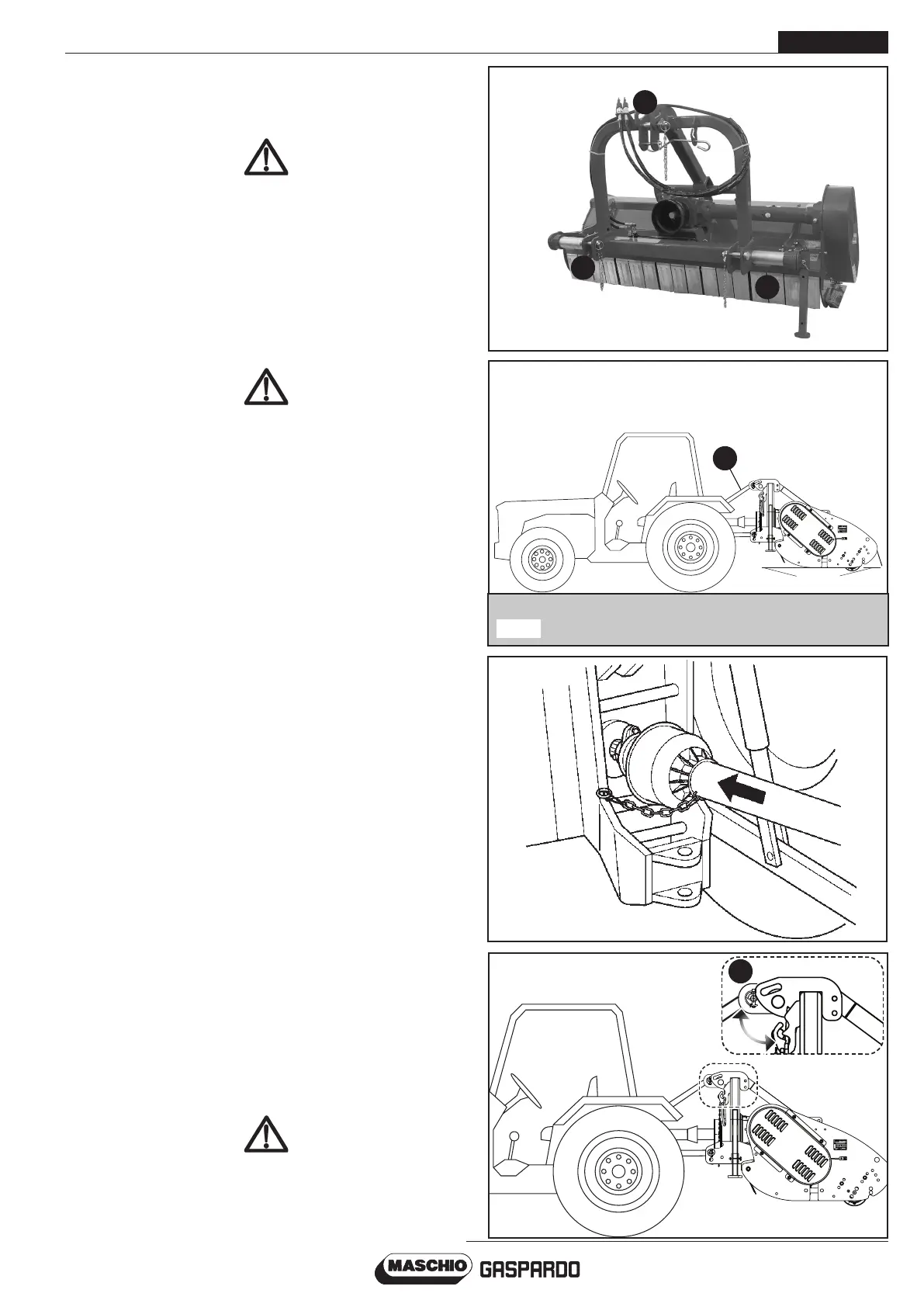 MASCHIO GASPARDO