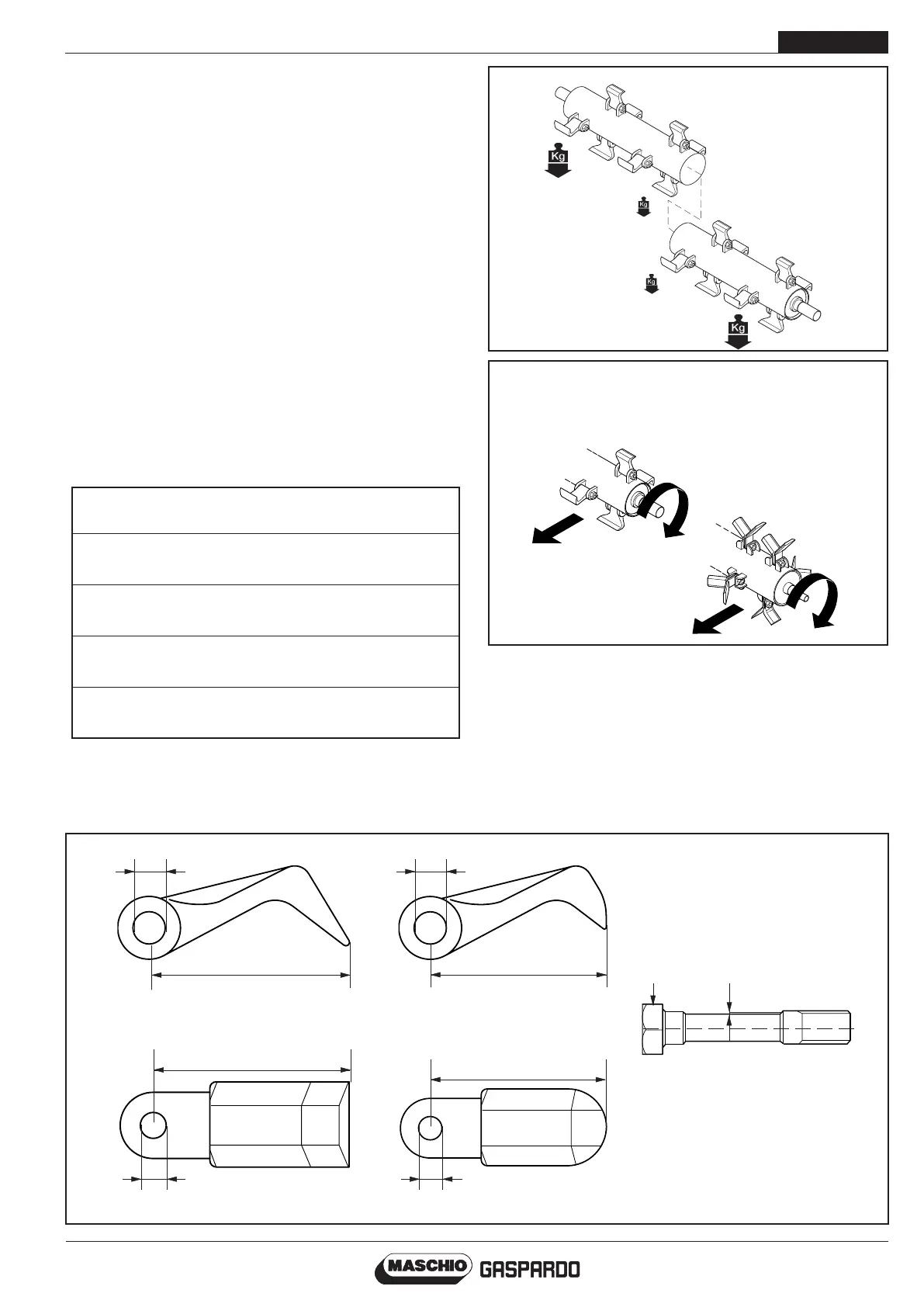 Kg

Kg

Kg

Kg

MASCHIO GASPARDO