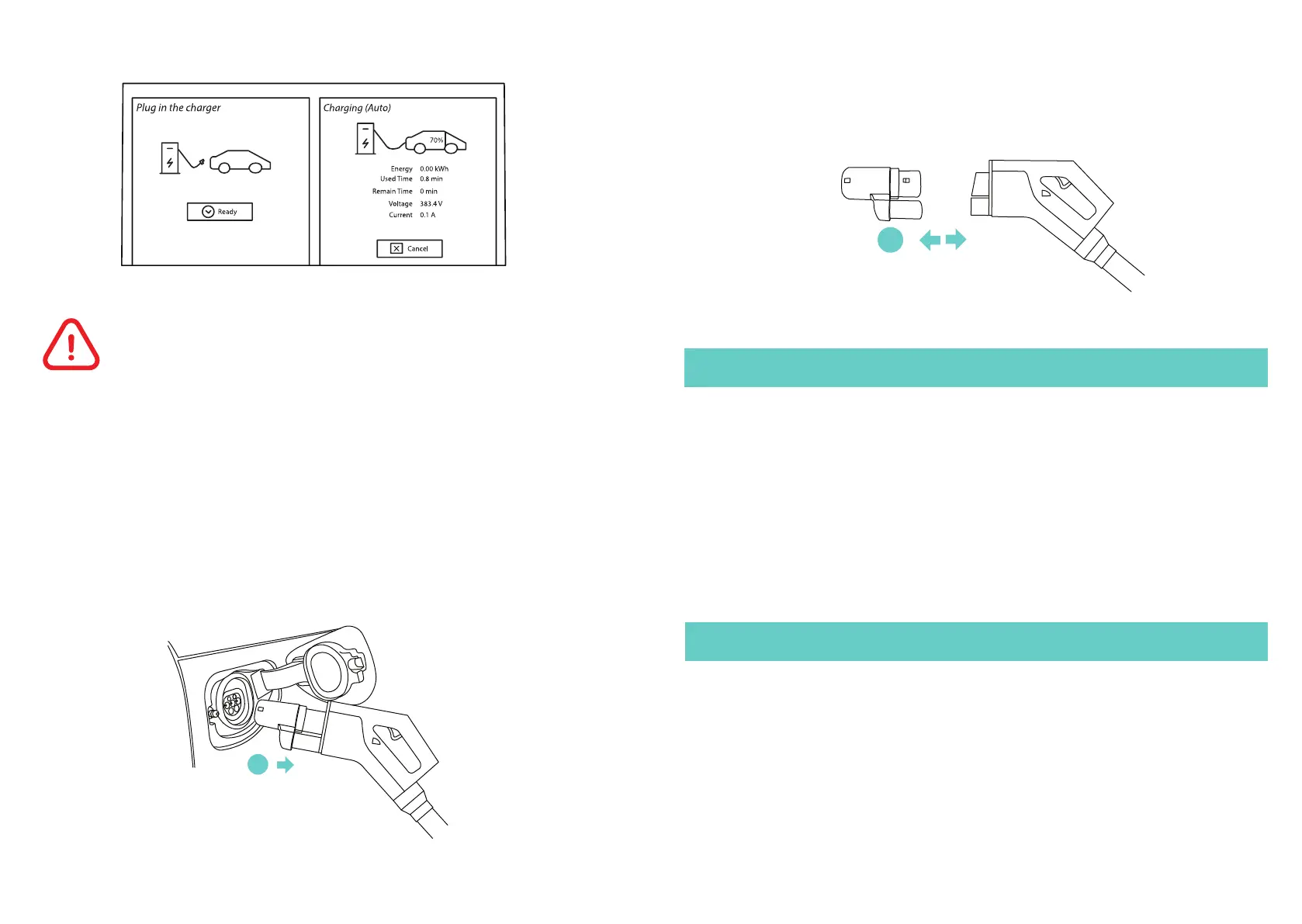 Plug in the charger

Ready

Charging (Auto)

70%

Energy 0.00 kWh
Used Time 0.8 min
Remain Time 0 min
Voltage 383.4 V
Current 0.1 A

Cancel