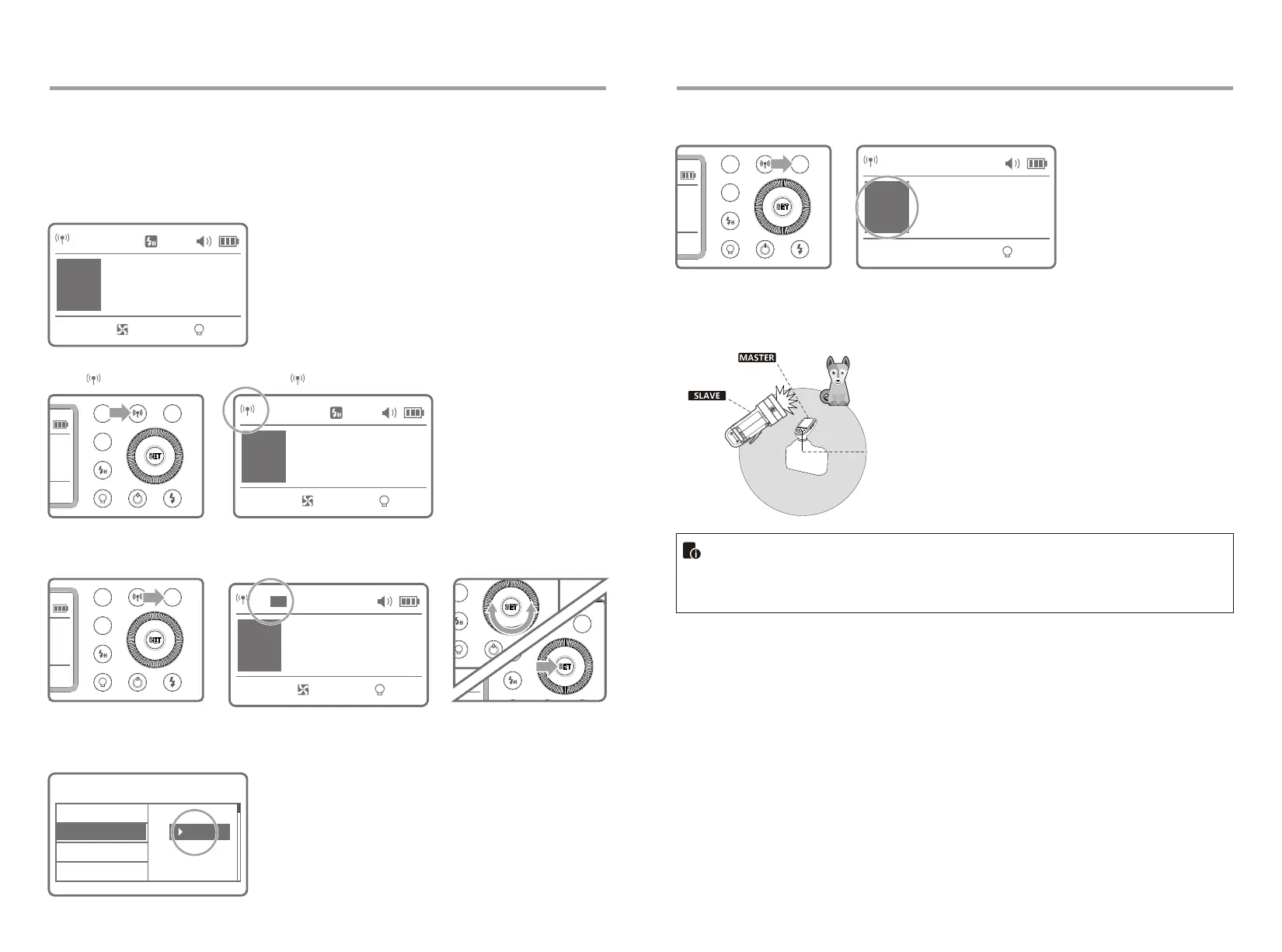 SET

SET

SET

SET

SET

SET

MASTER

SLAVE