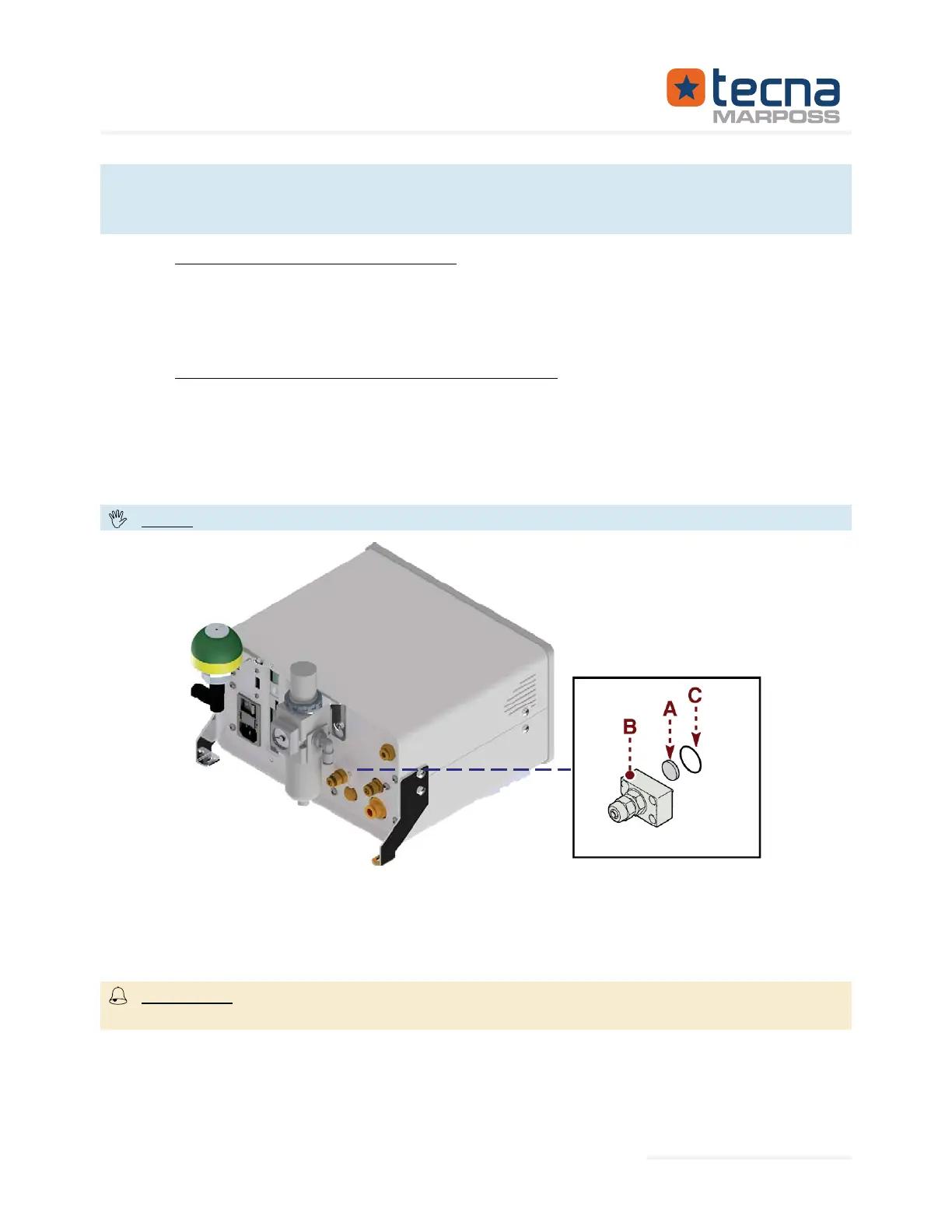 tecna
MARPOSS

B
A
C