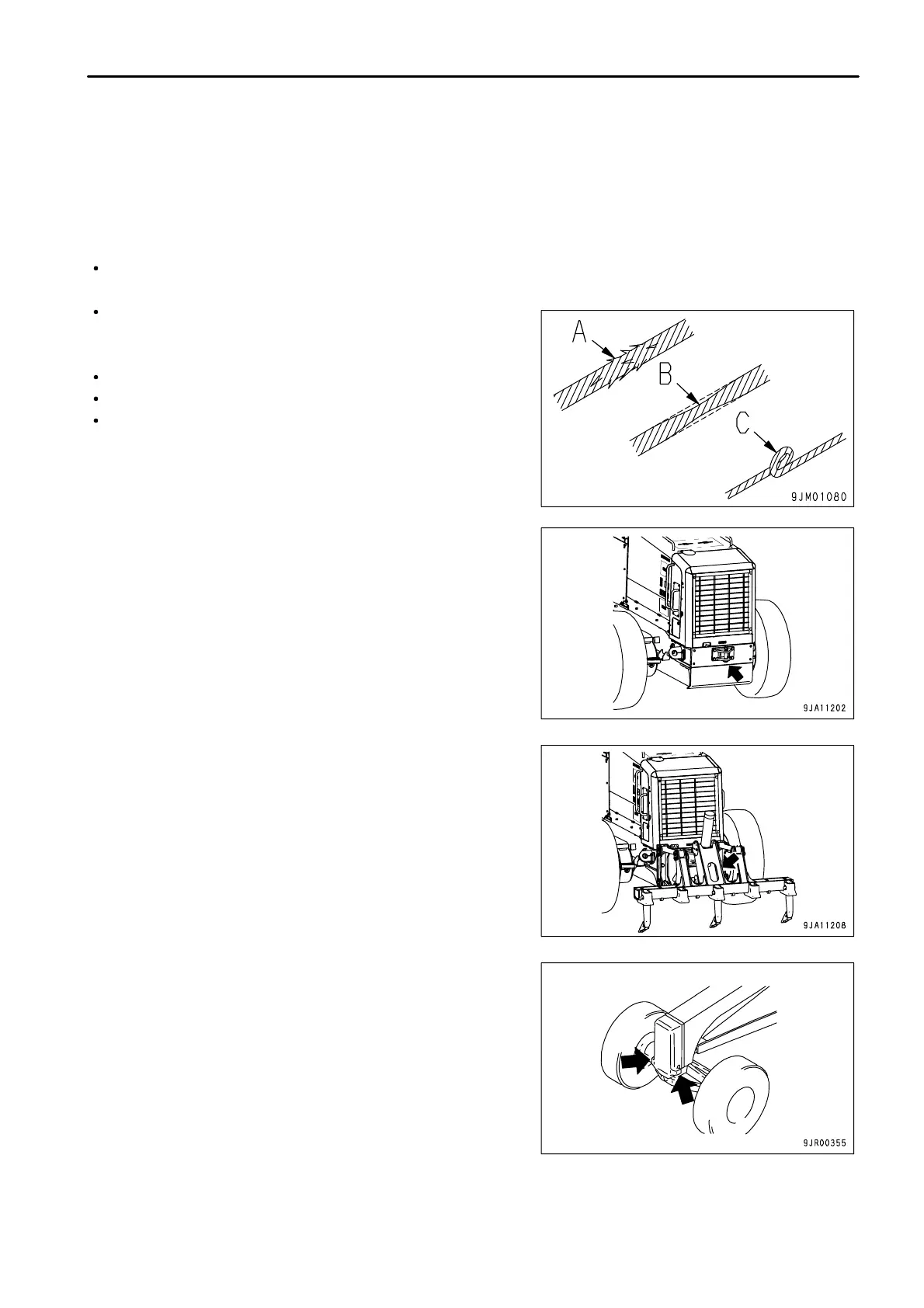 A

B

C

9JM01080

9JA11202

9JA11208

9JR00355