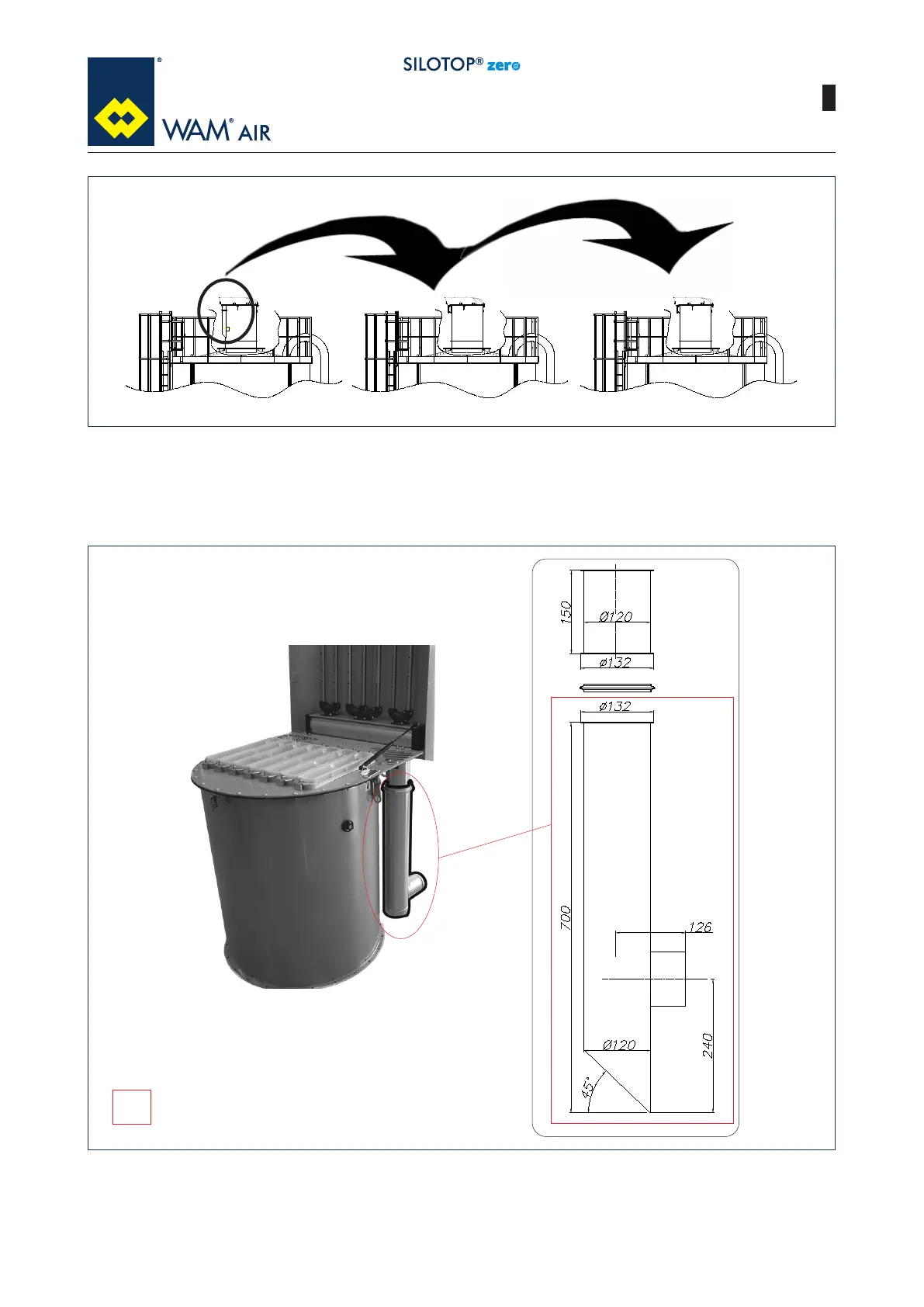 ®

WAM® AIR

SILOTOP® zero

150

Ø120

ø132

ø132

700

126

Ø120

240

45°