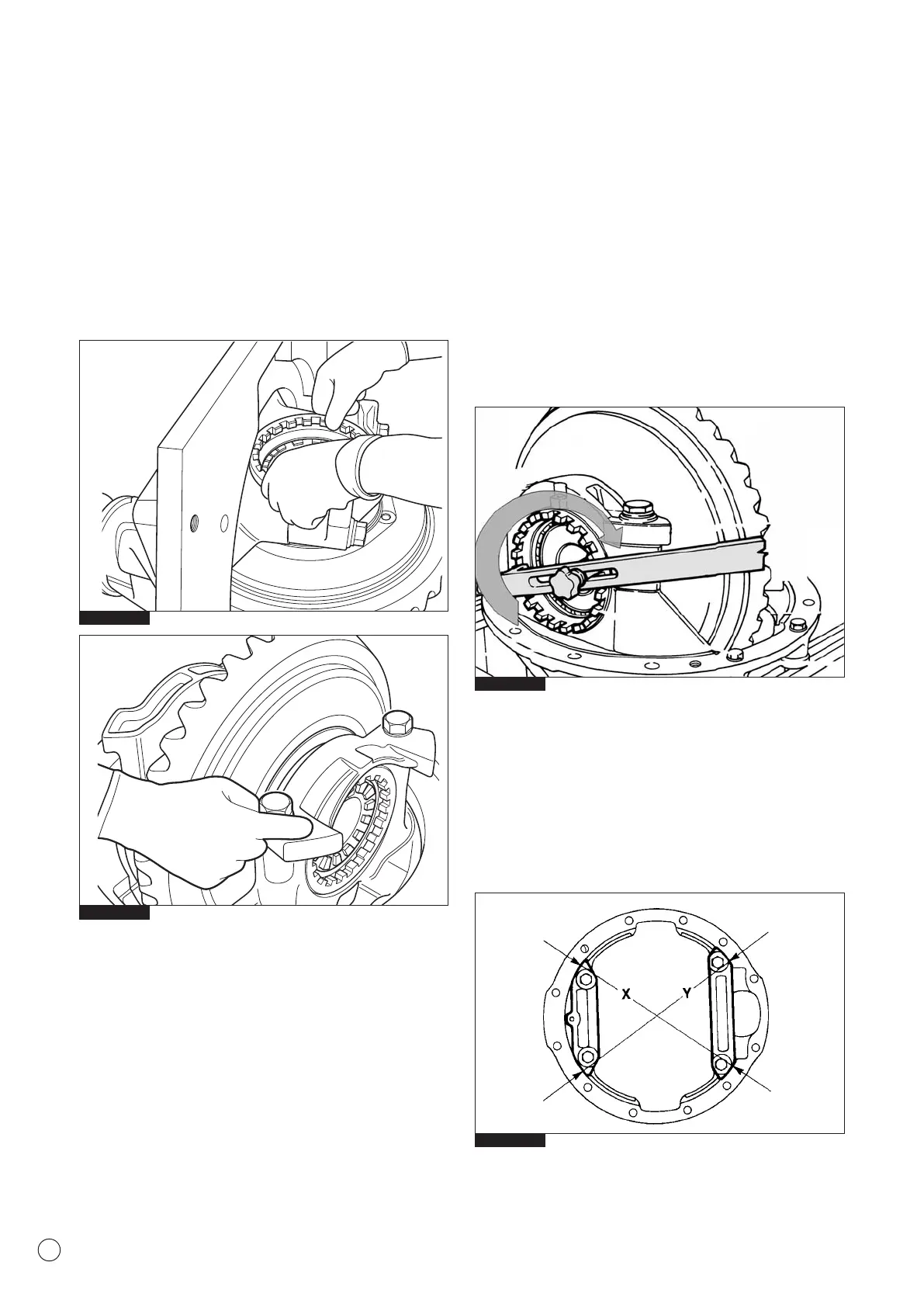 X Y