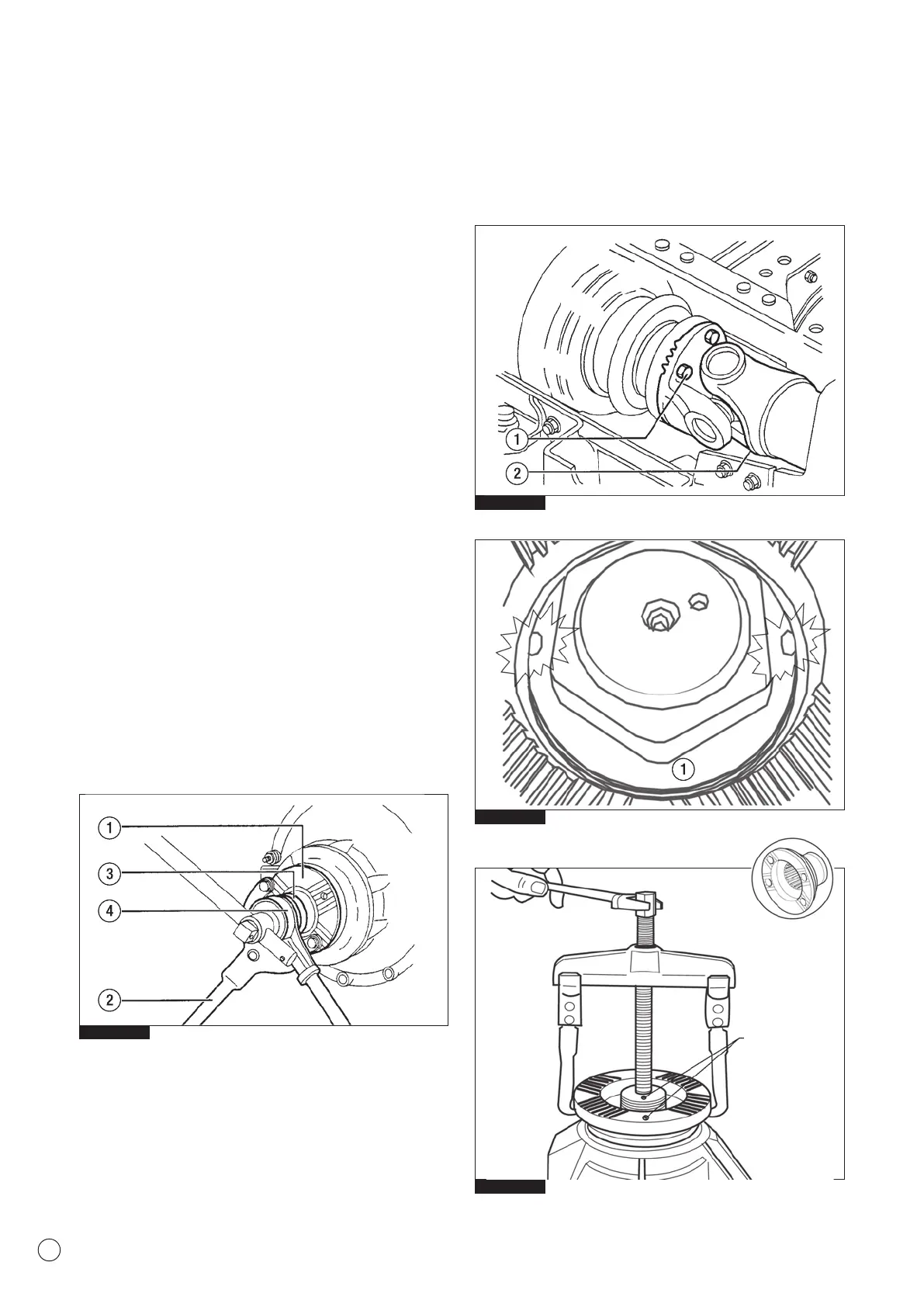 1
2

1

1
3
4
2