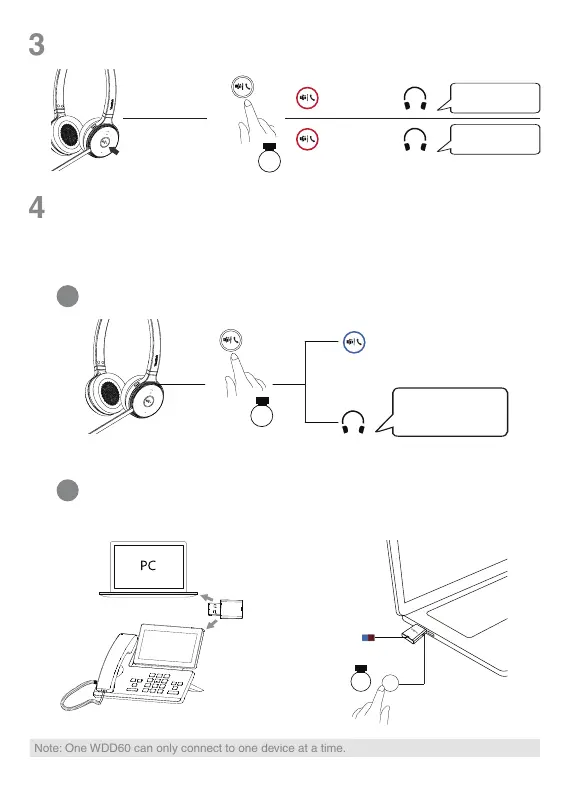 3

4

PC

Note: One WDD60 can only connect to one device at a time.