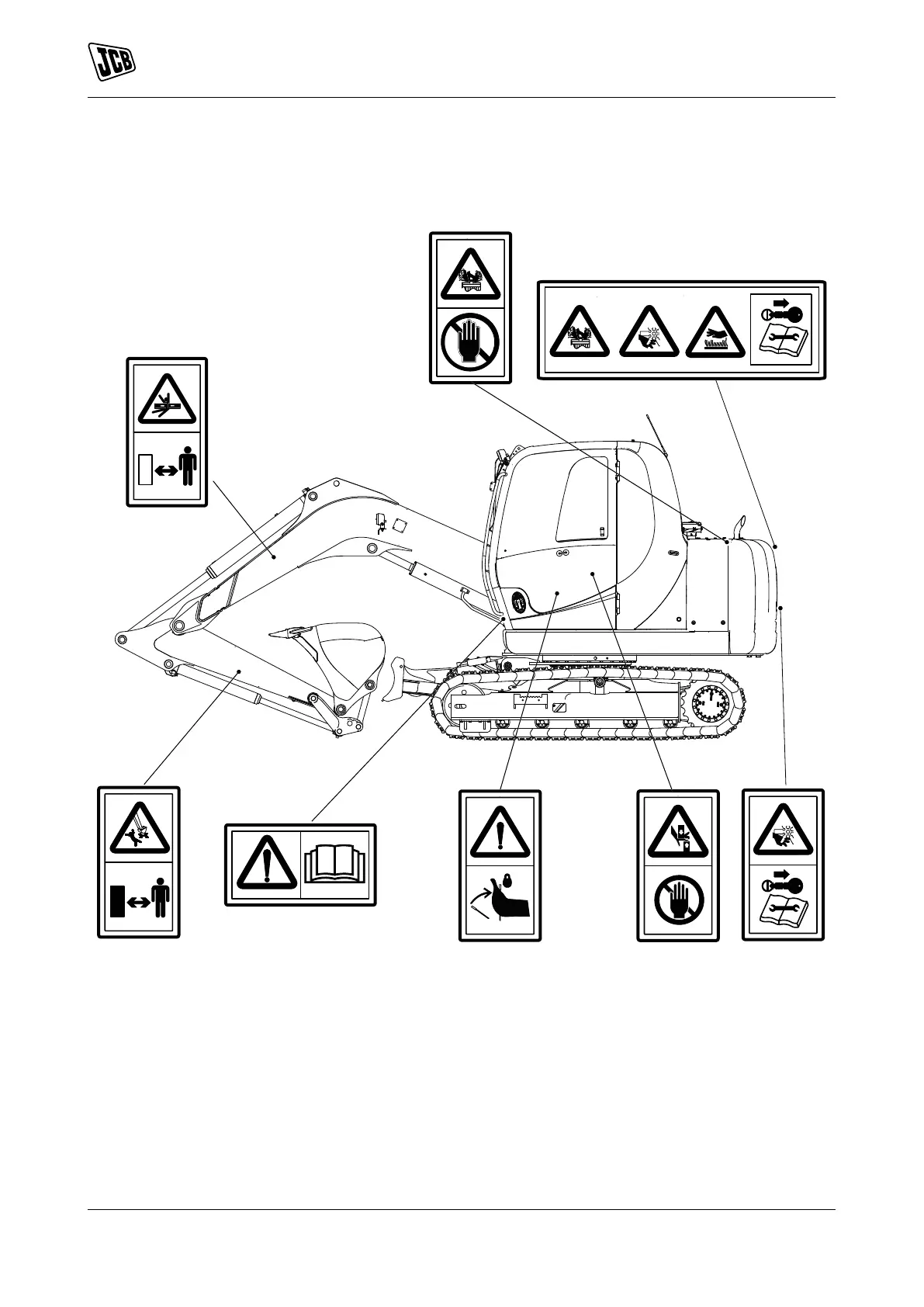 JCB