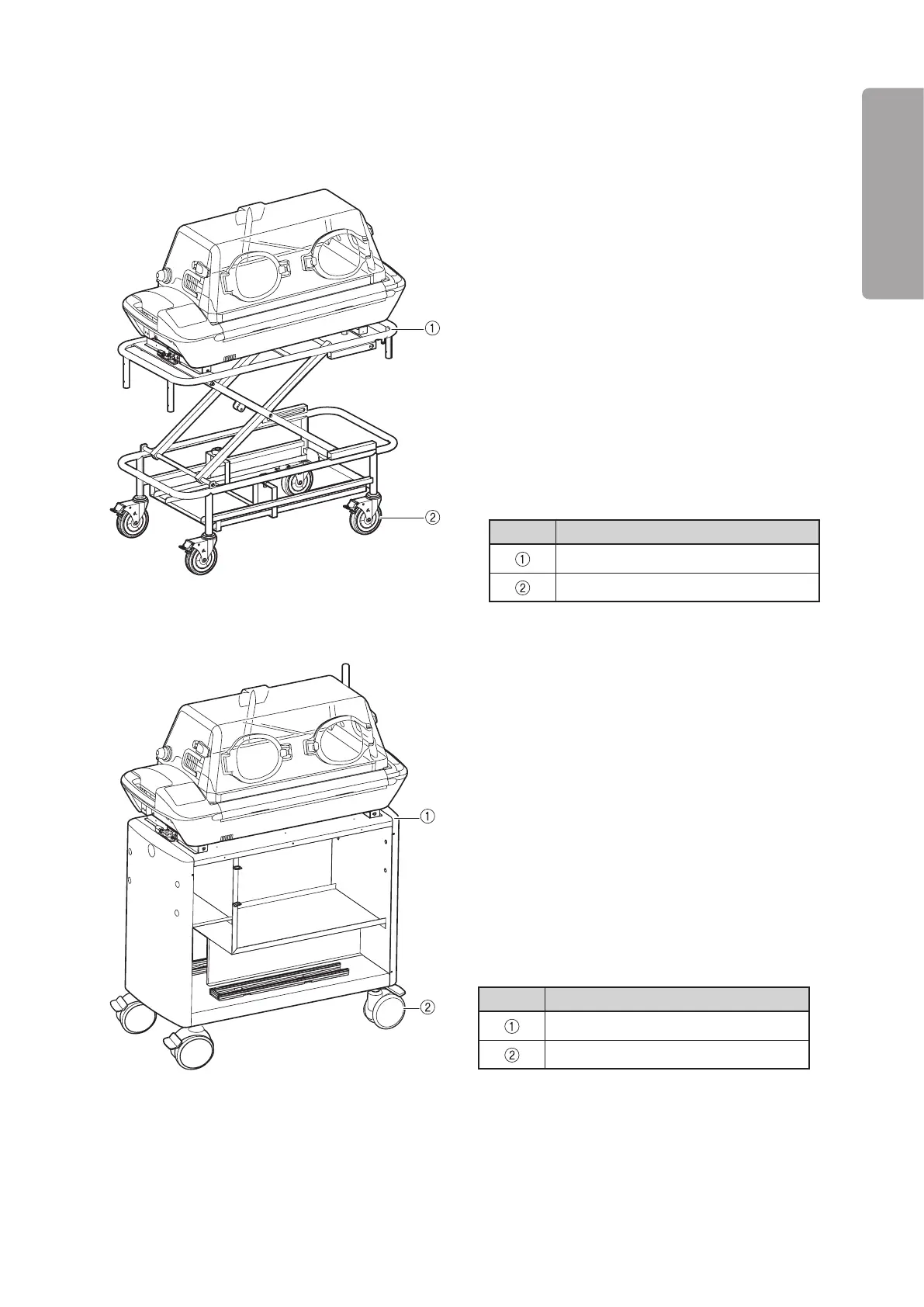 ①
②

| | |
|---|---|
| ① | |
| ② | |

①
②

| | |
|---|---|
| ① | |
| ② | |