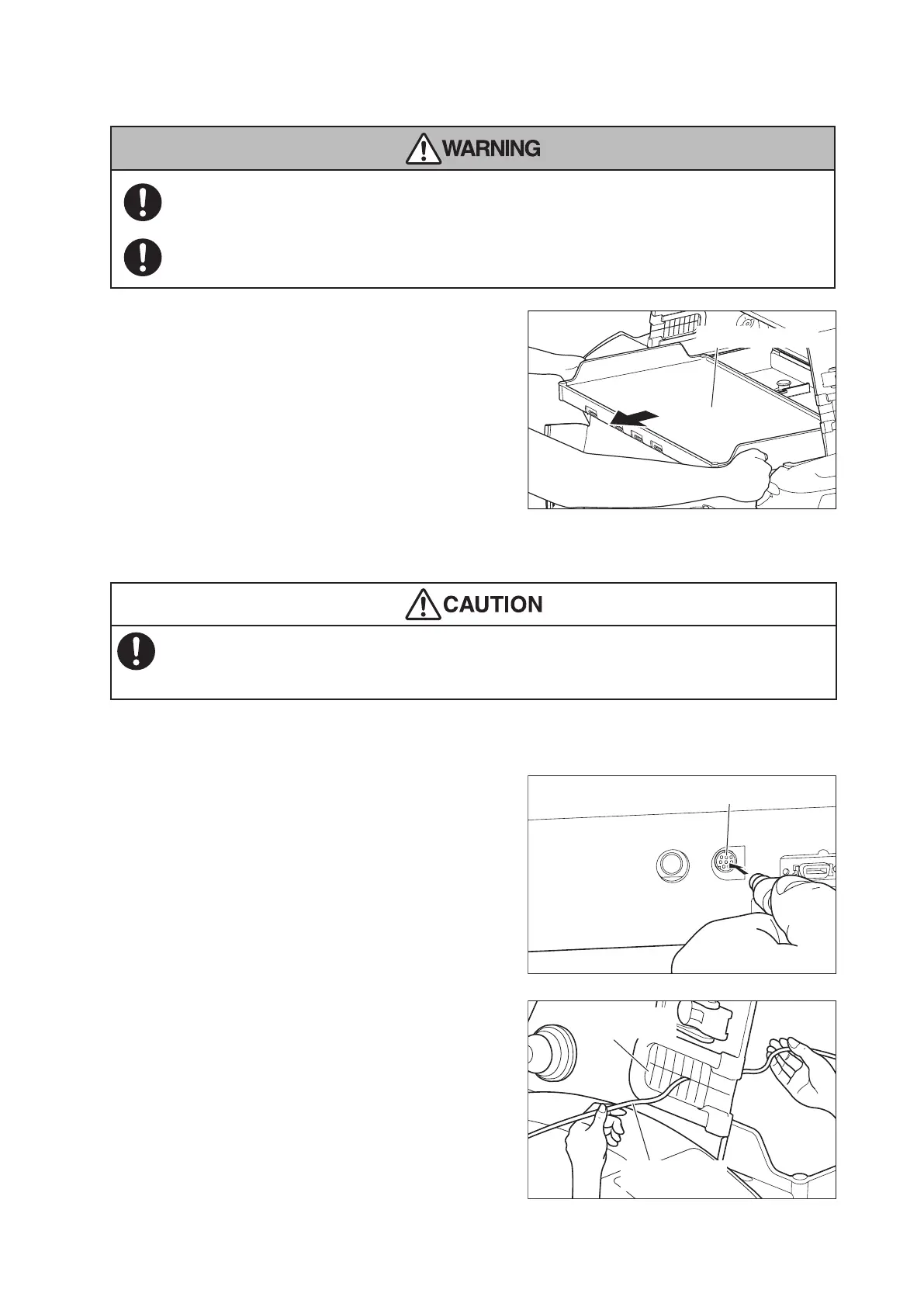 WARNING

CAUTION