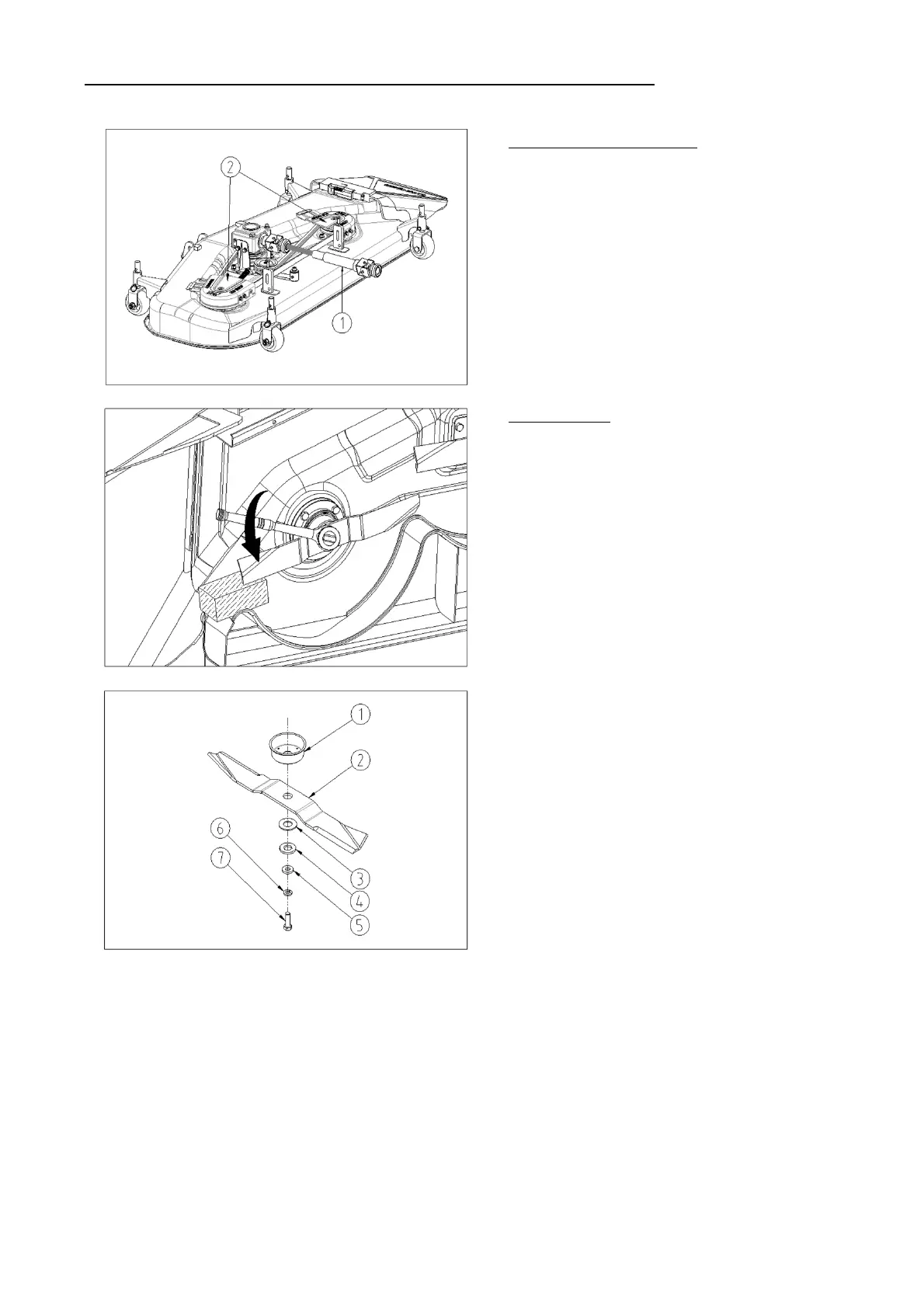 2
1
1
2
3
4
5
6
7