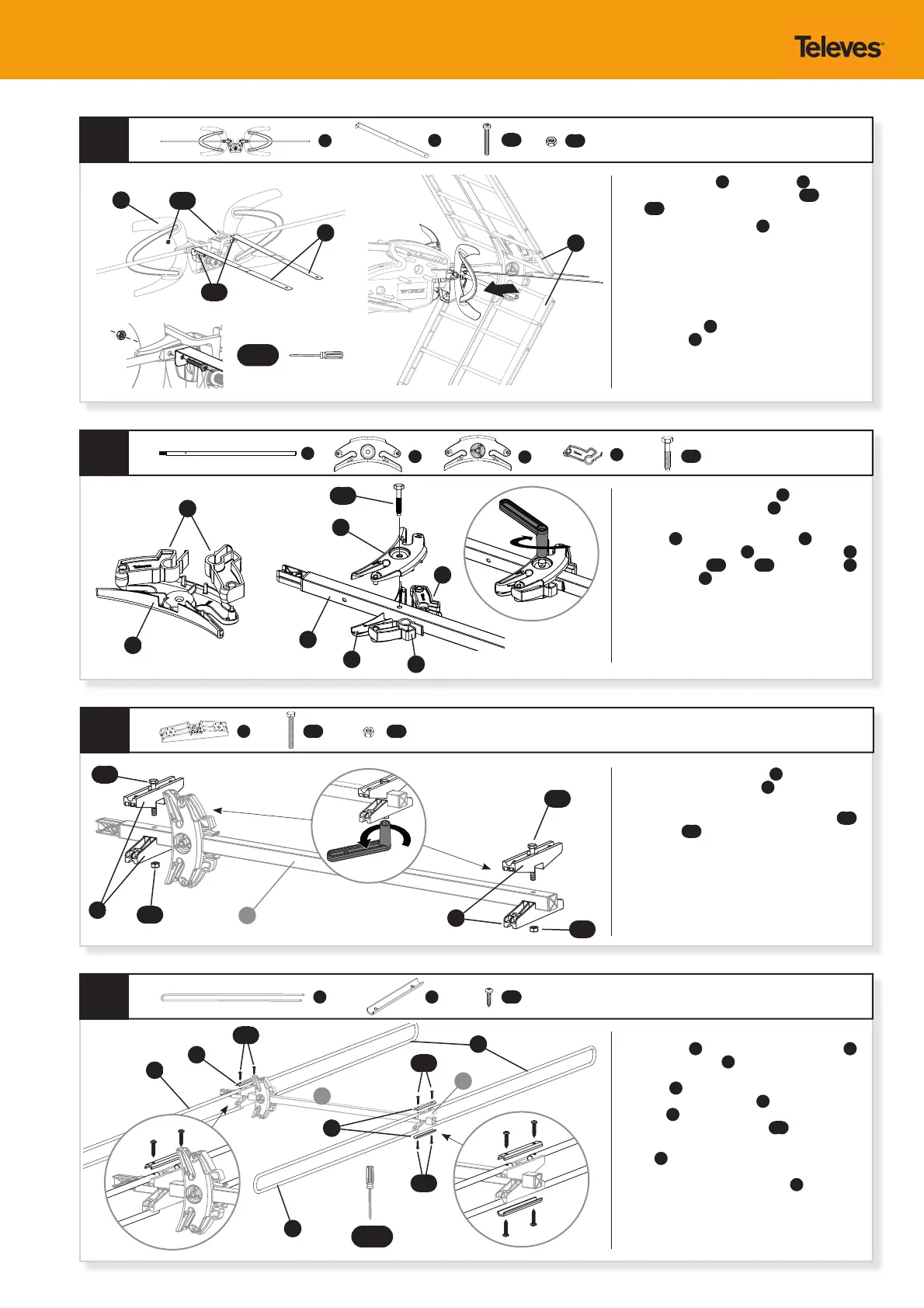 Televes