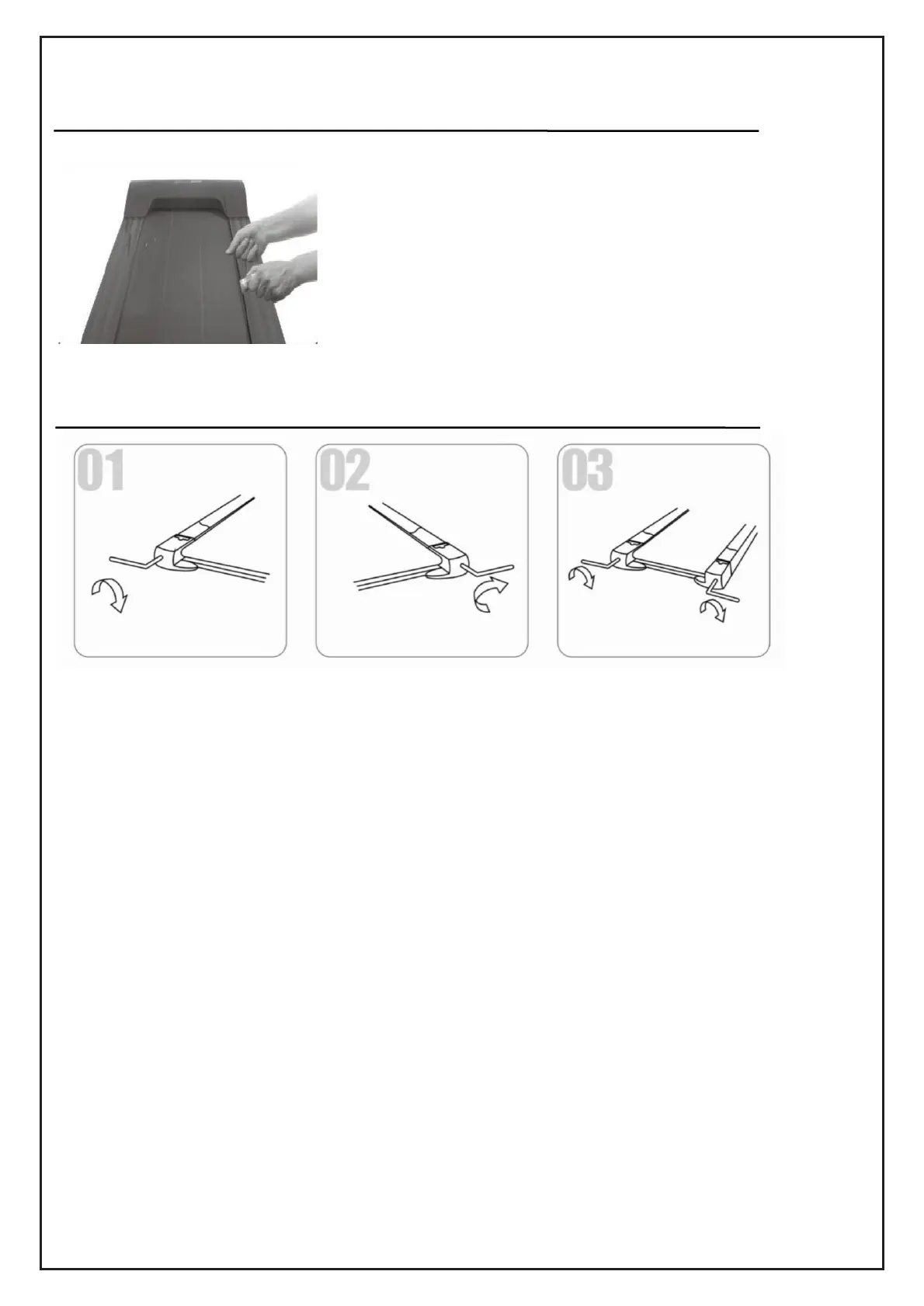 01

02

03