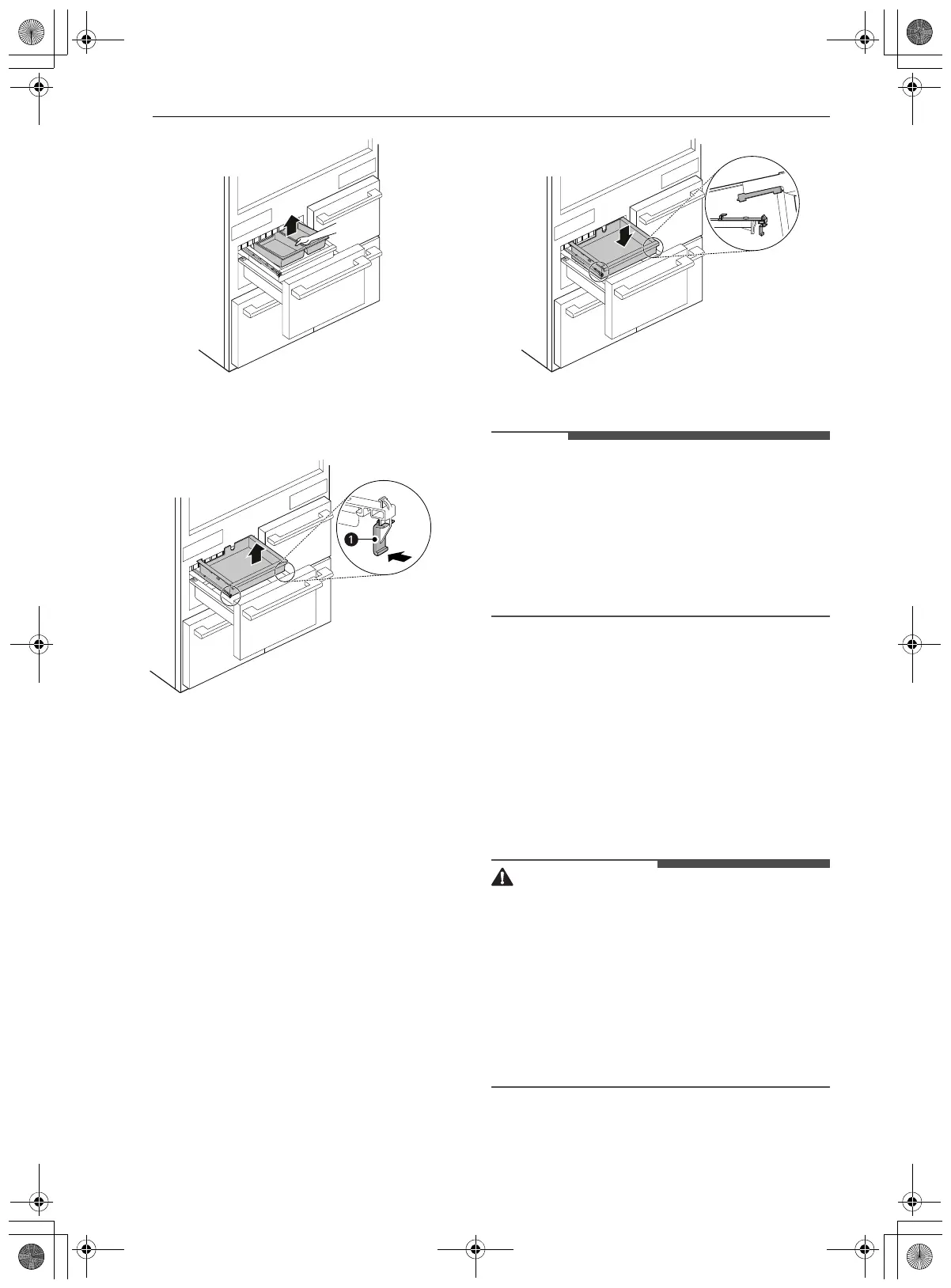 1