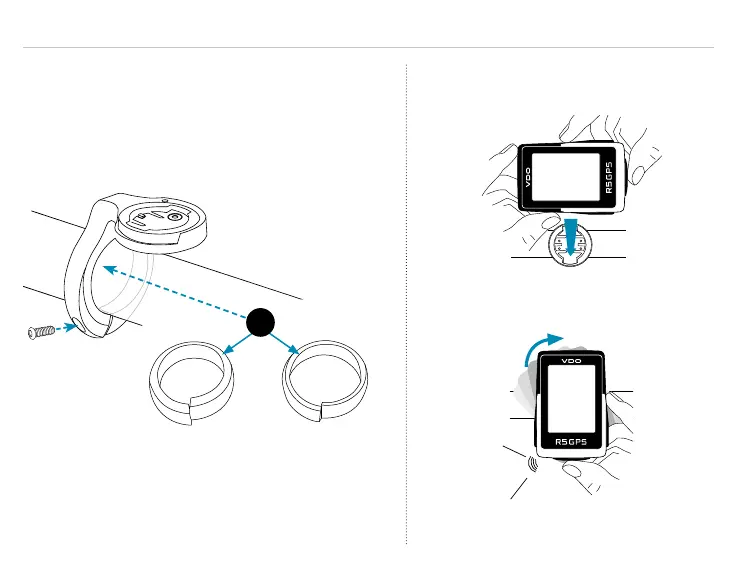 VDO
R5GPS
VDO
R5GPS