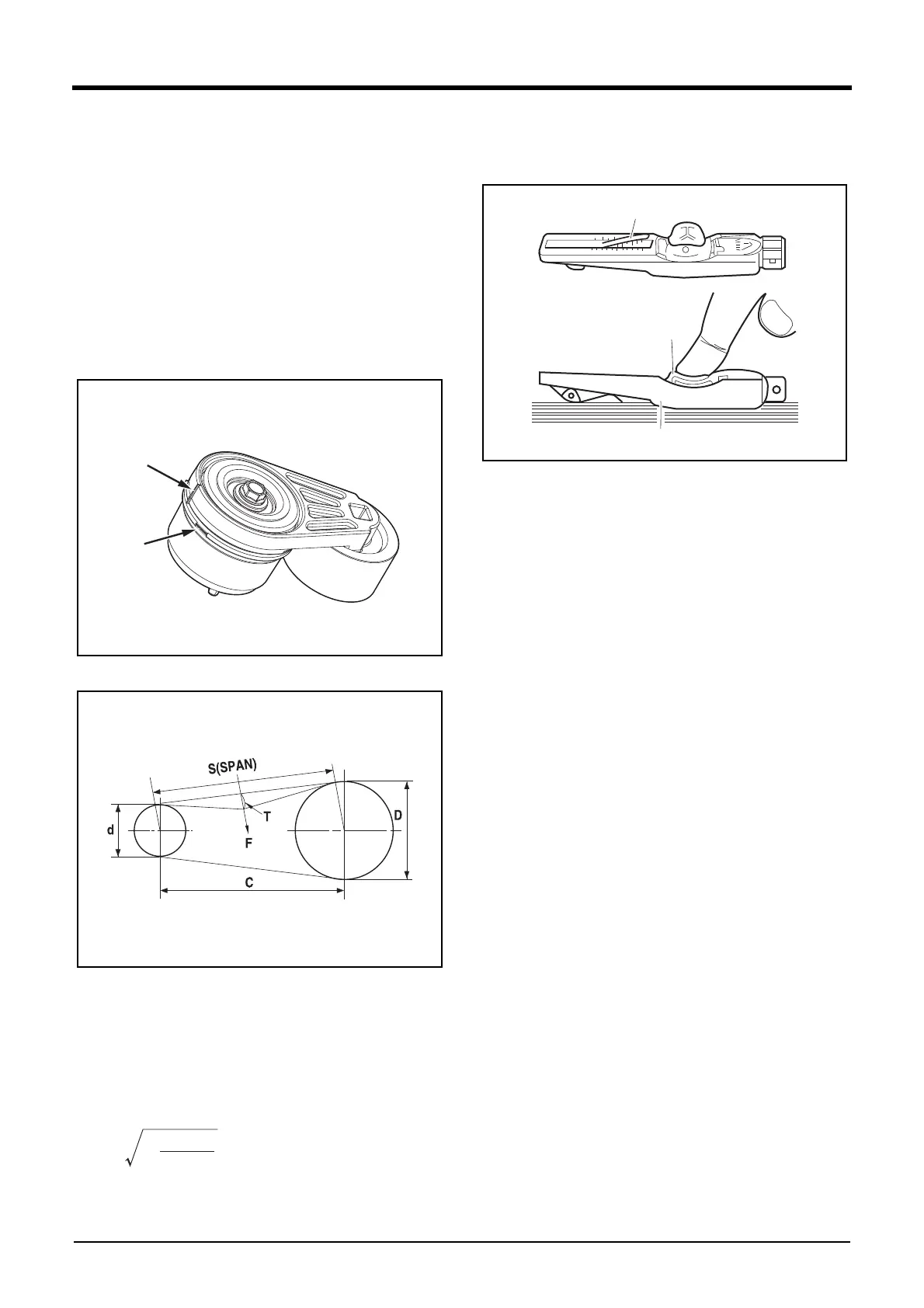 S(SPAN)

d

T

F

D

C