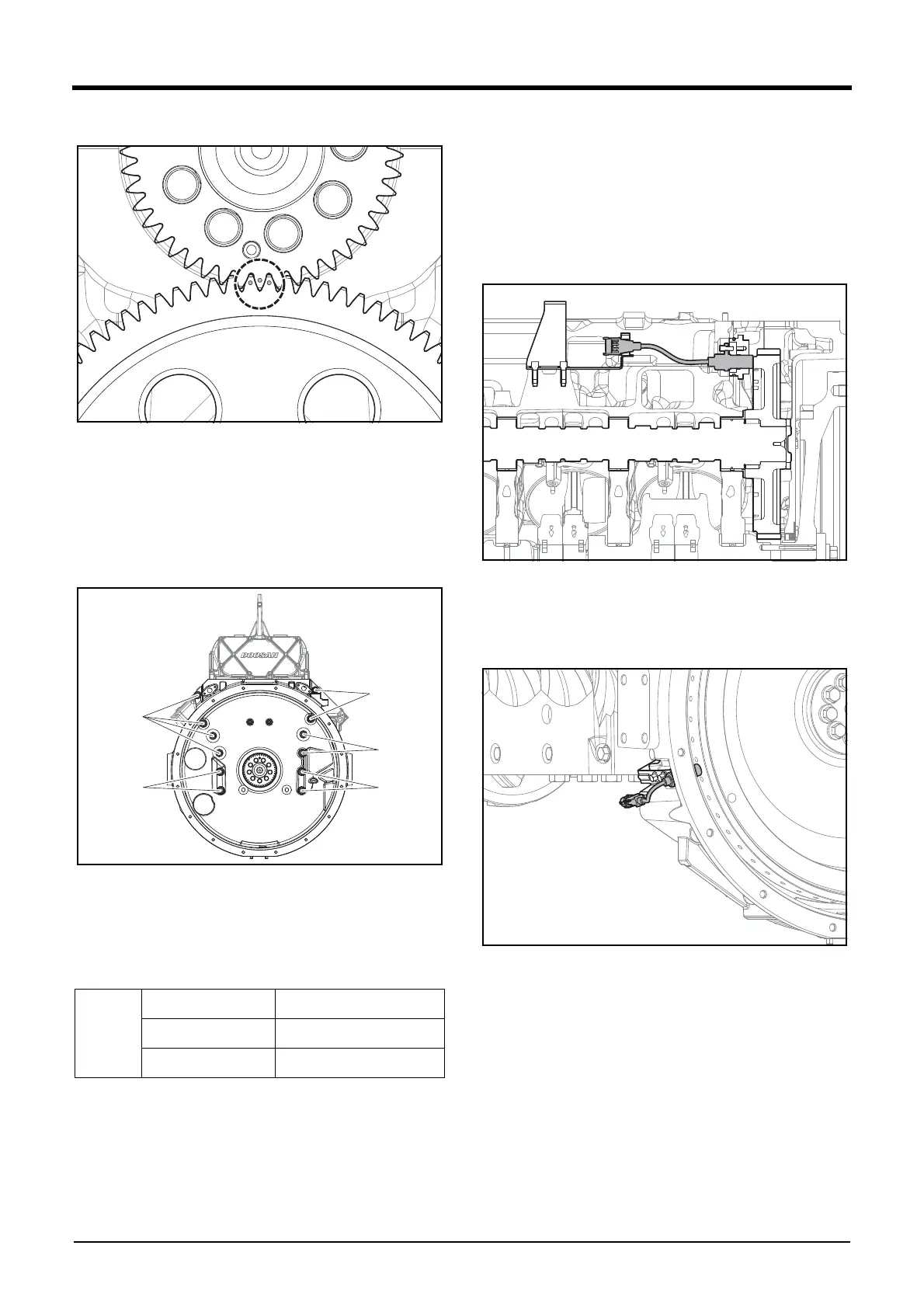 DOOSAN