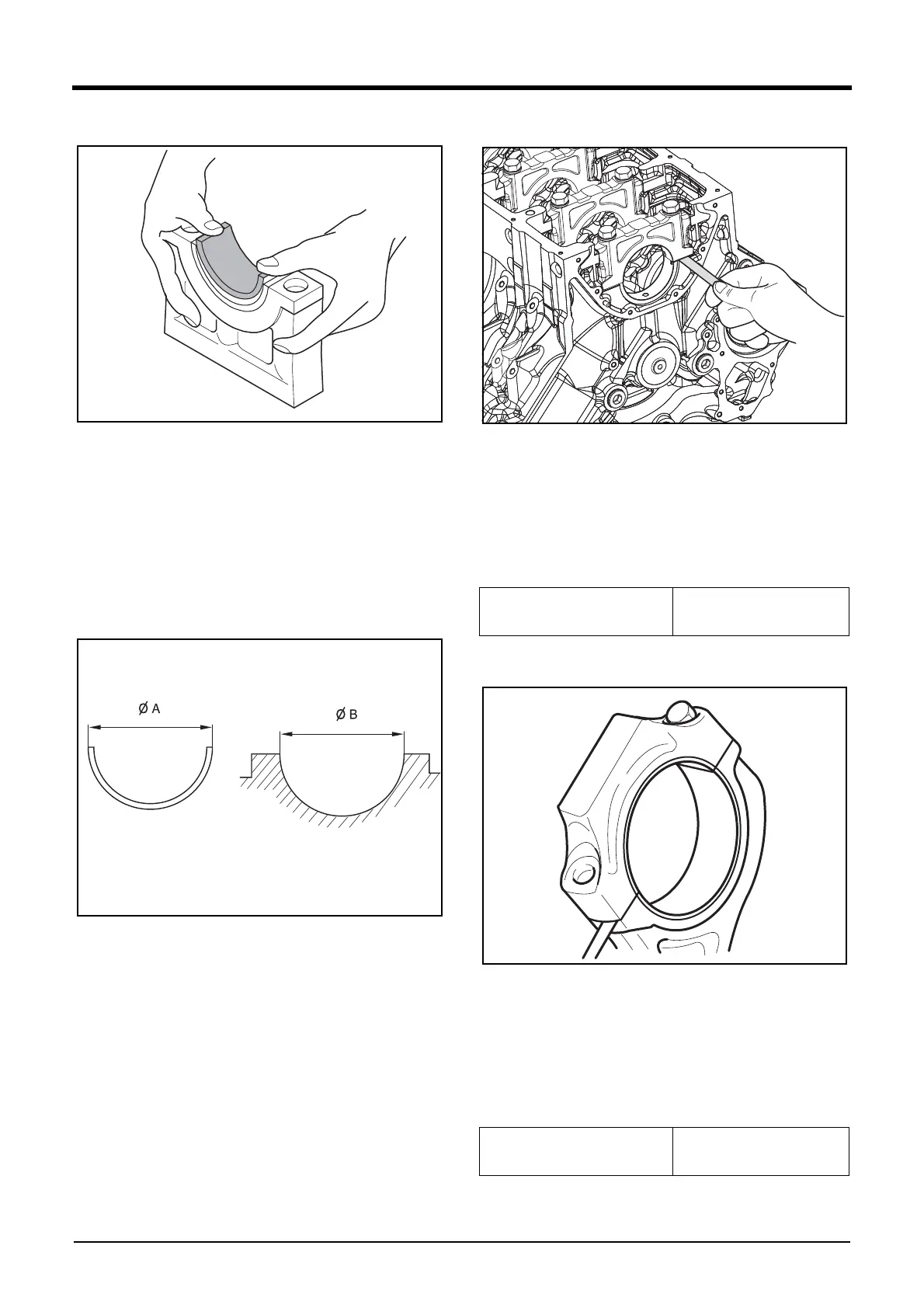 Ø A

Ø B