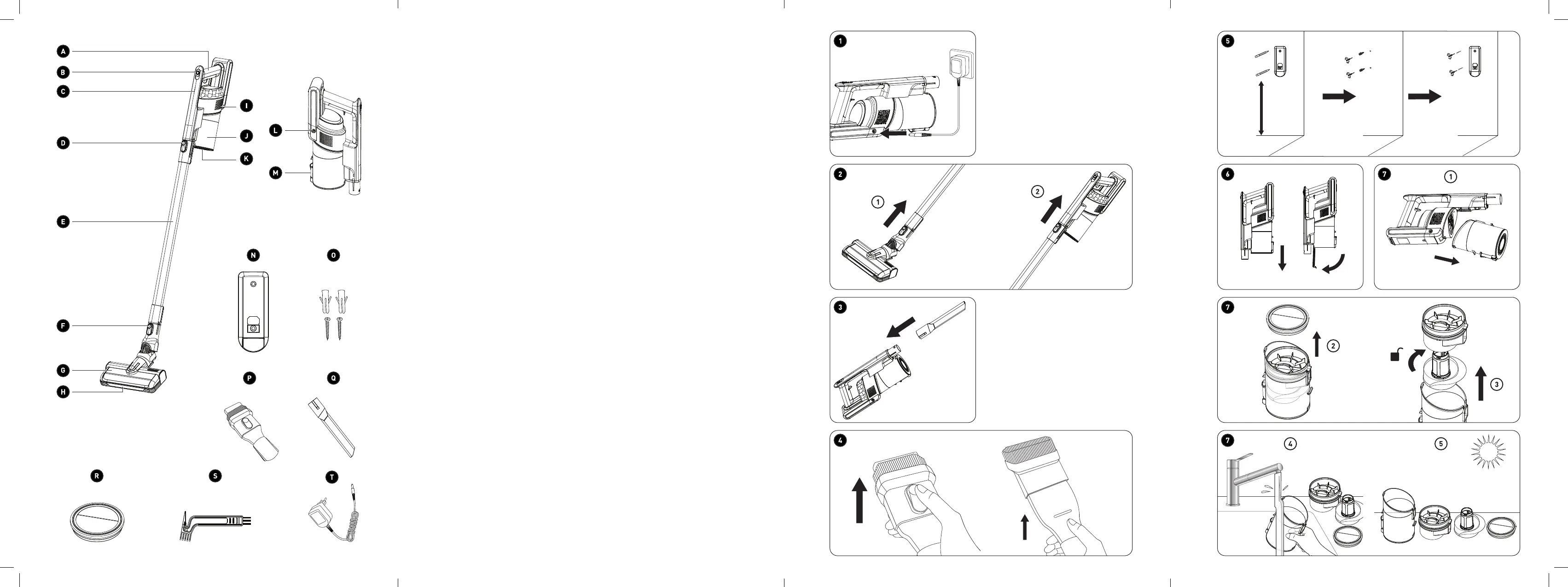 A
B
C
D
E
F
G
H
I
J
K
L
M
N
O
P
Q
R
S
T

1

2
1
2

3

4

5

6

7
1

7
2
3

7
4
5