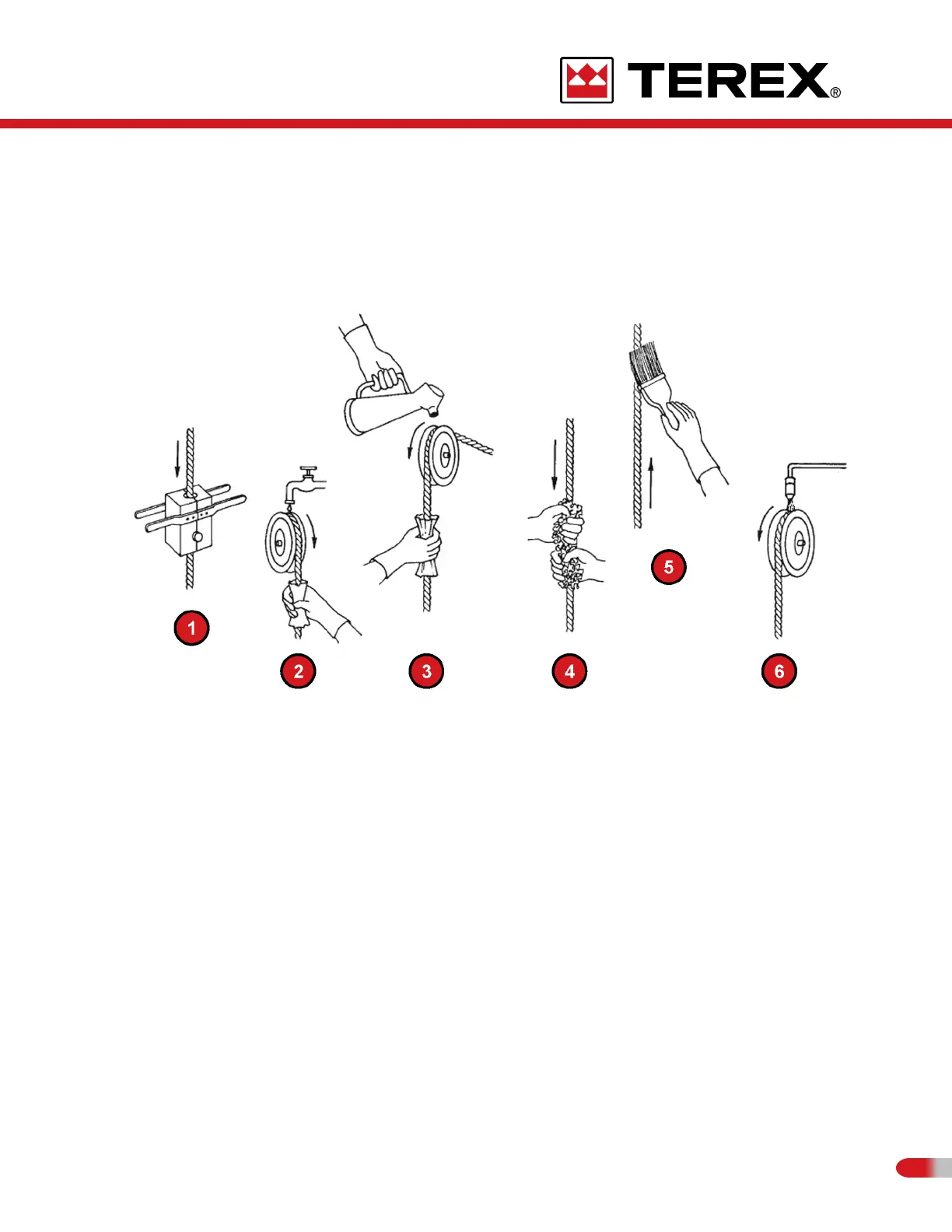 TEREX®

1

2

3

4

5

6