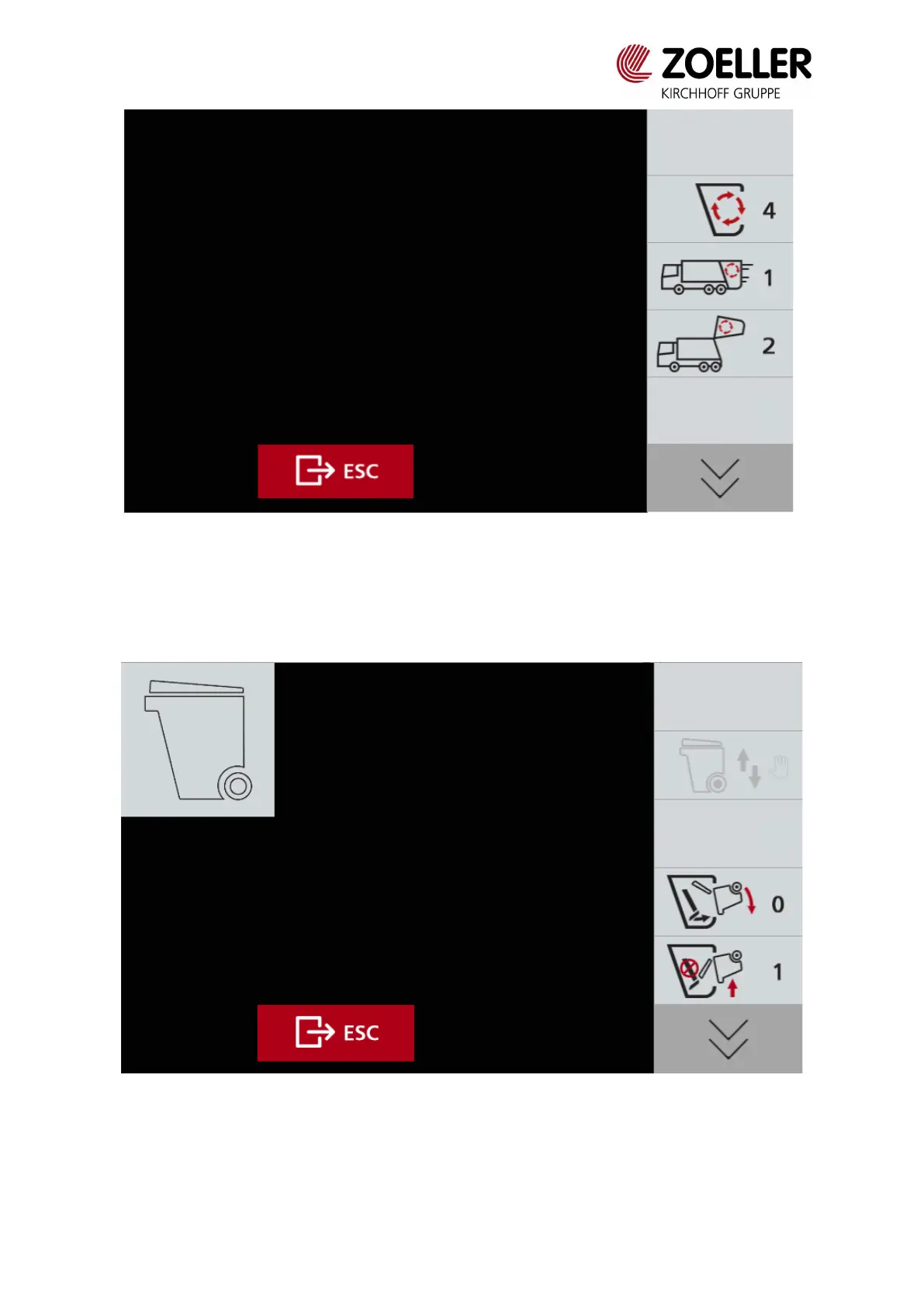 ZOELLER
KIRCHHOFF GRUPPE

4

1

2

ESC

0

1

ESC