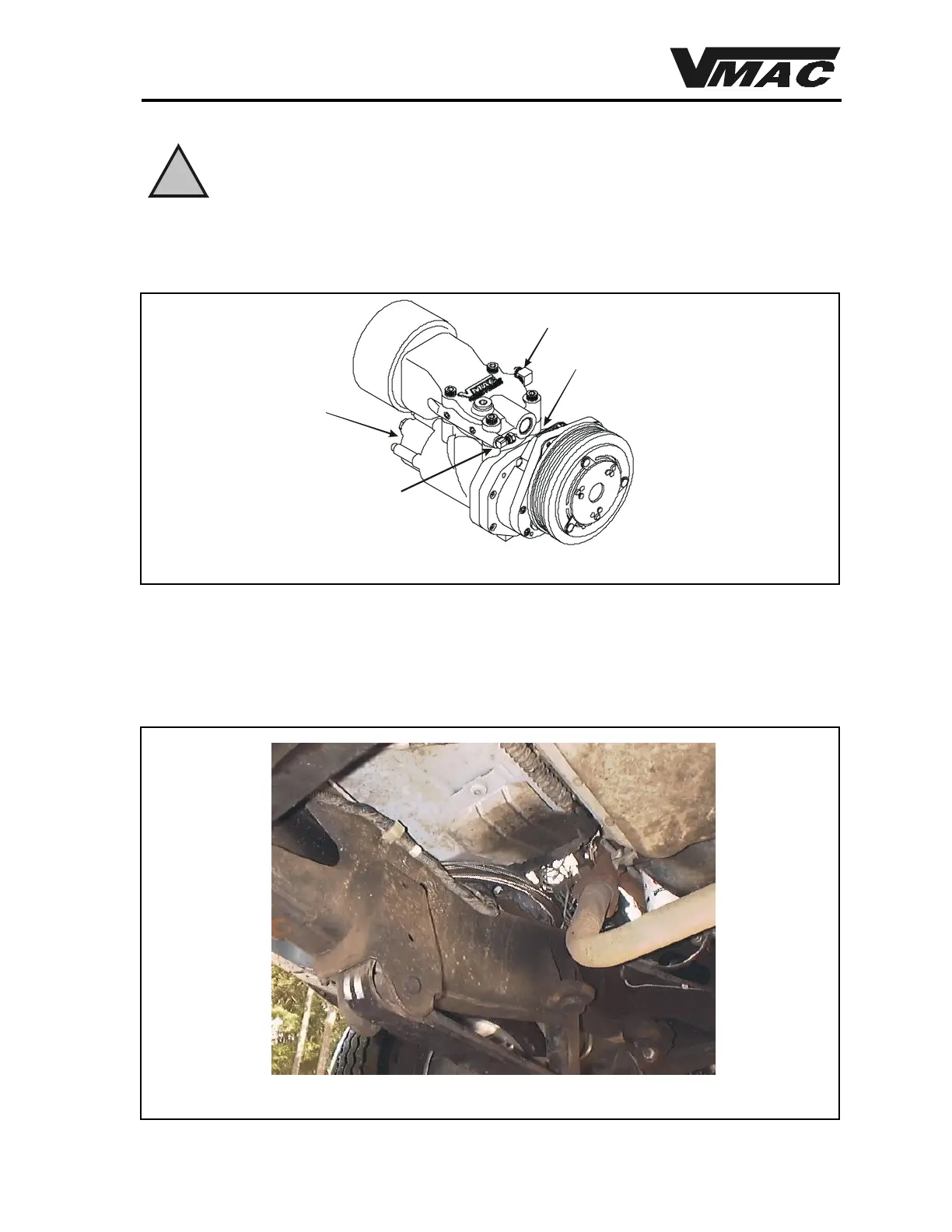 VMAC

VMAC