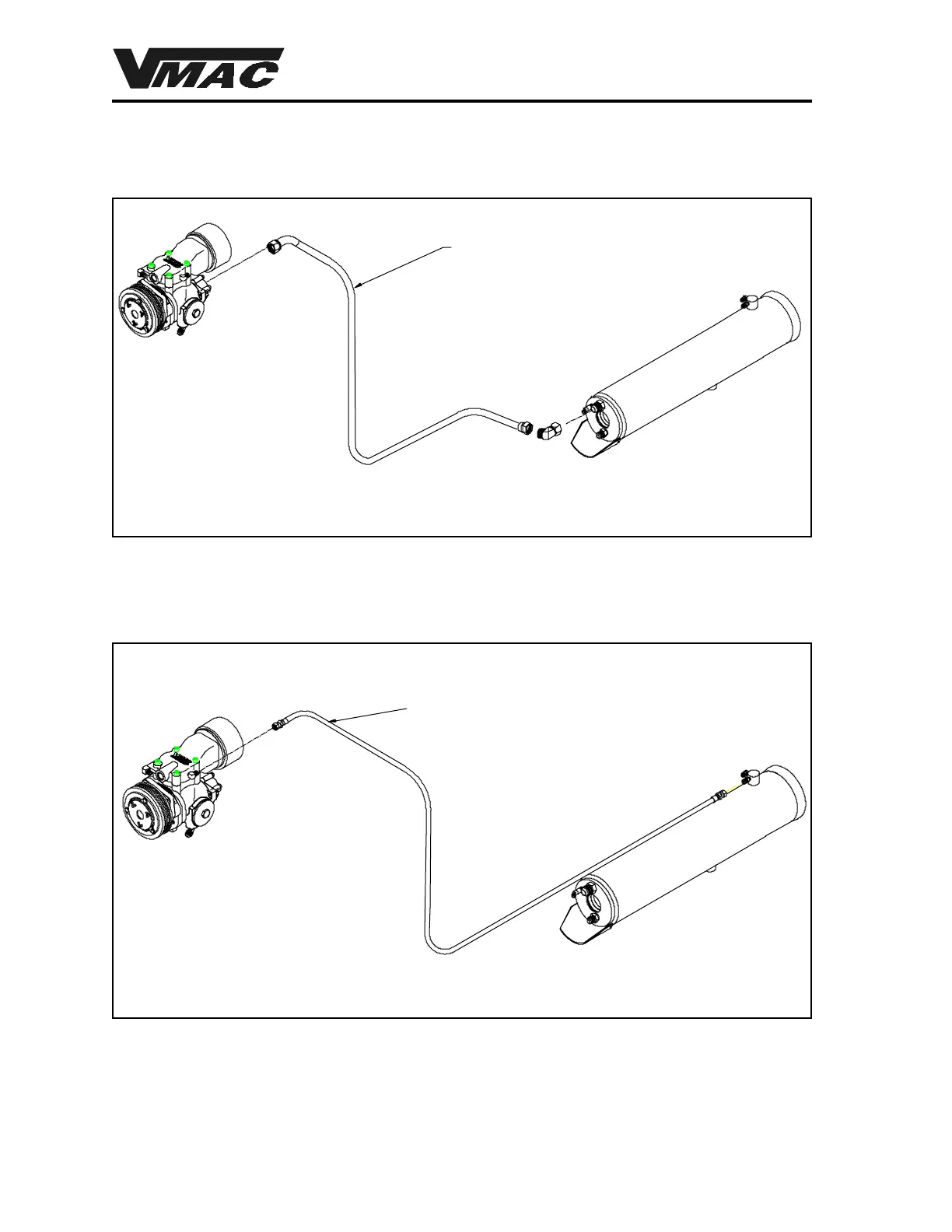 VMAC